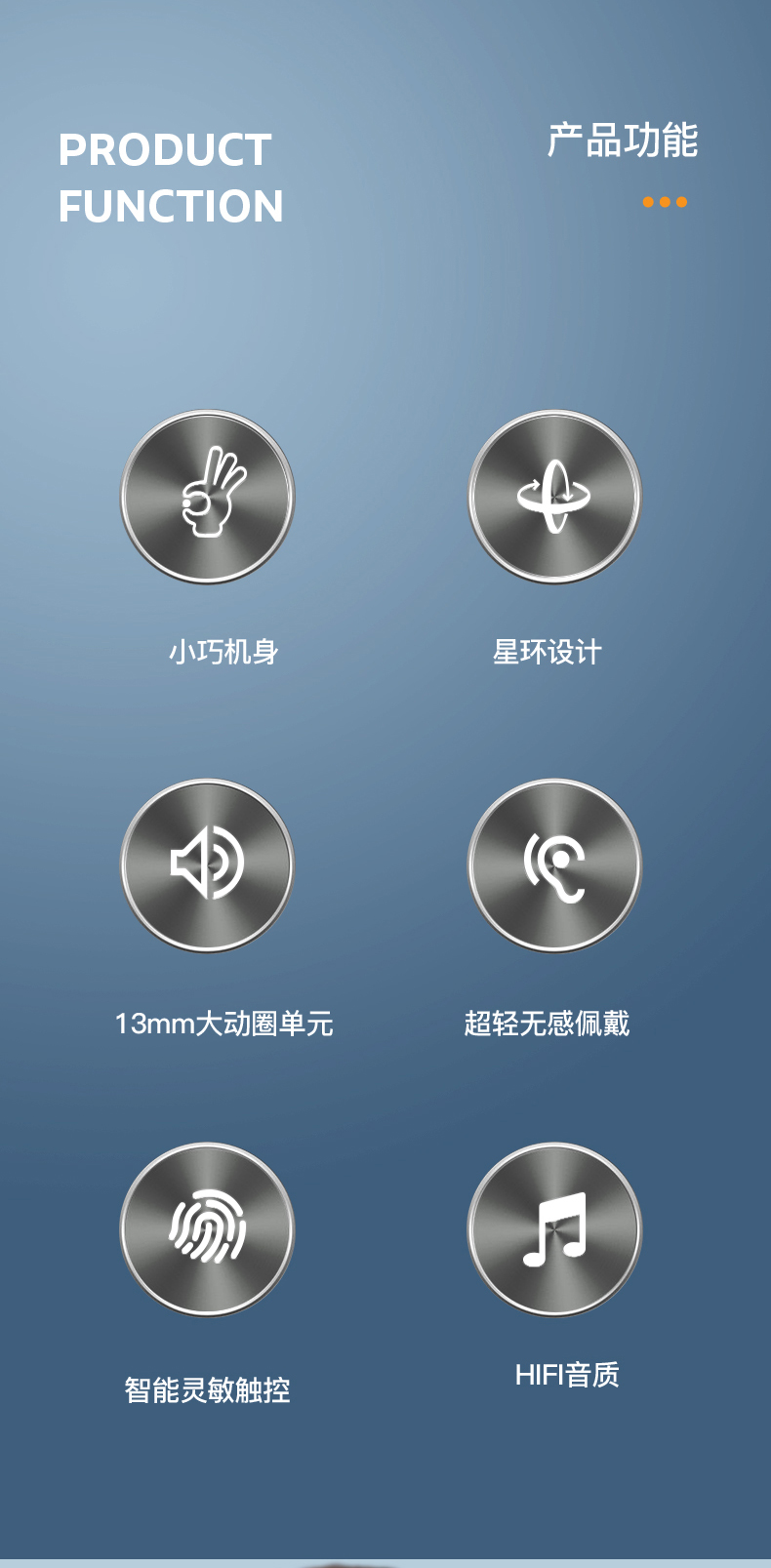 PRODUCT
FUNCTION

产品功能

小巧机身

星环设计

13mm大动圈单元

超轻无感佩戴

智能灵敏触控

HIFI音质