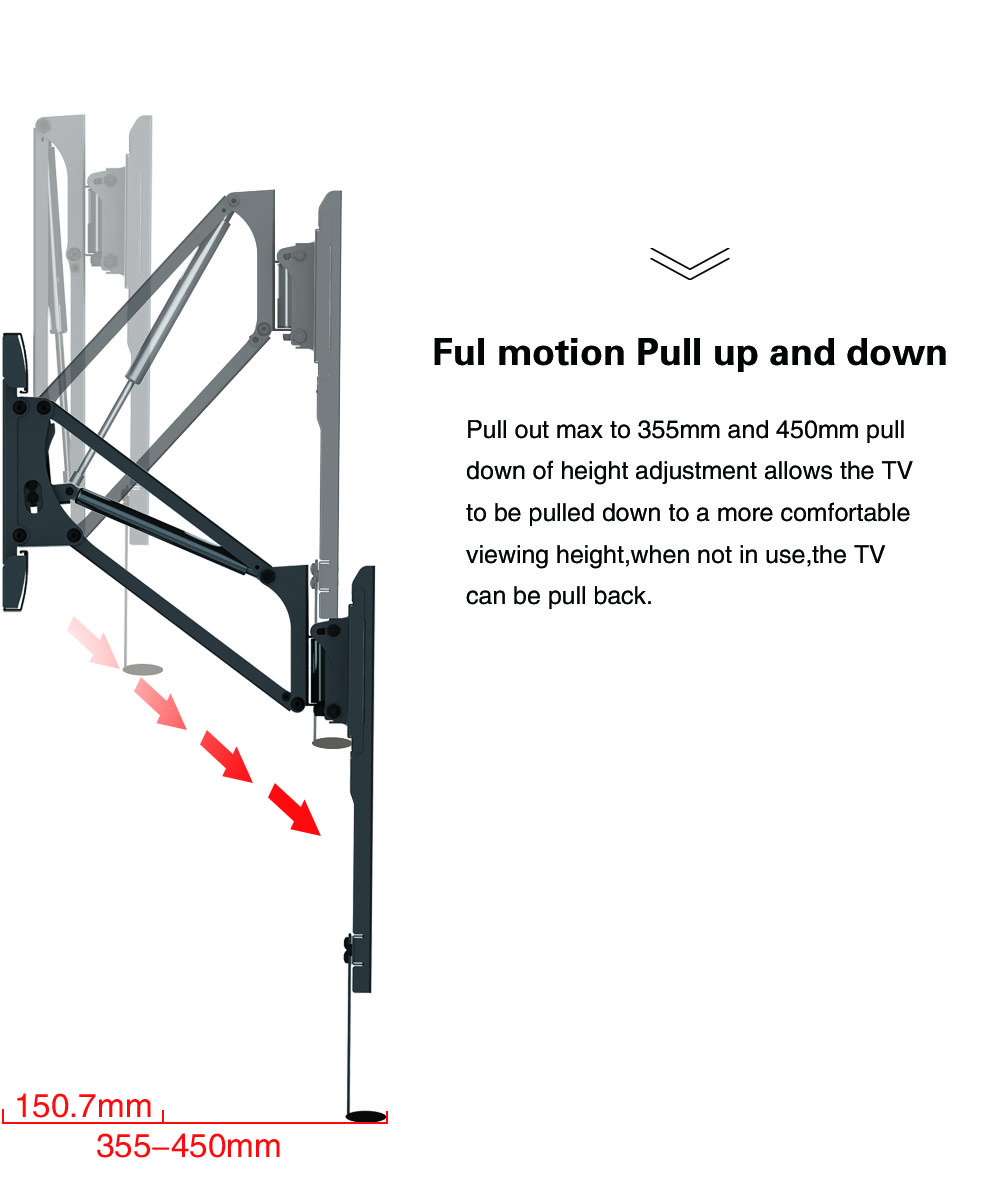 Ful motion Pull up and down

Pull out max to 355mm and 450mm pull down of height adjustment allows the TV to be pulled down to a more comfortable viewing height,when not in use,the TV can be pull back.

150.7mm

355–450mm