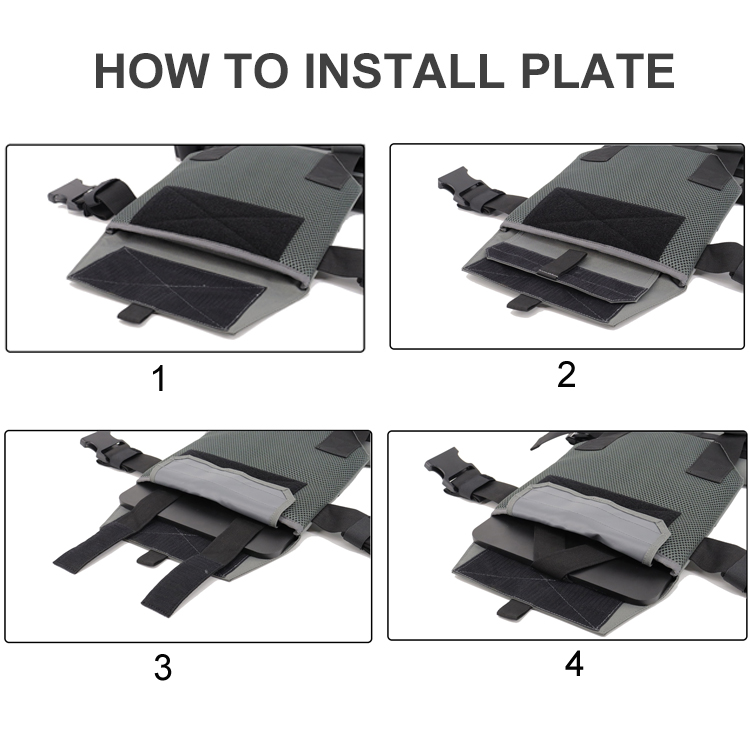 HOW TO INSTALL PLATE

1

2

3

4