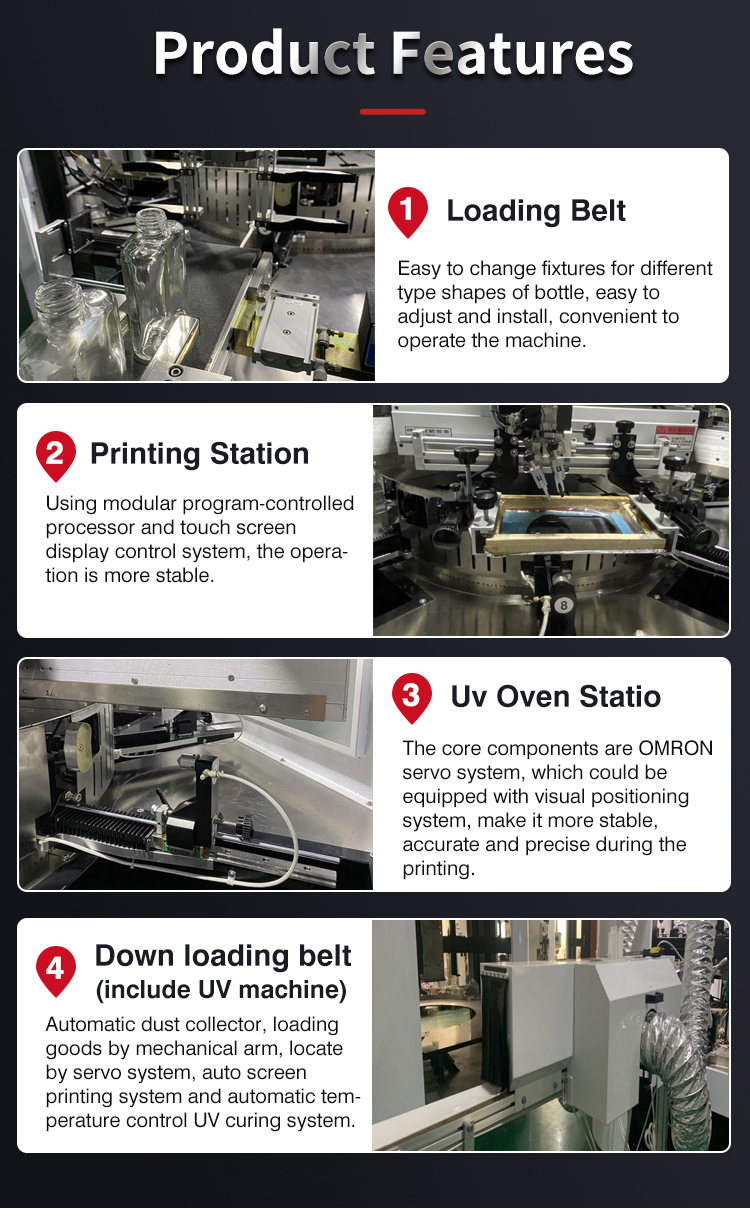 Product Features

1 Loading Belt

Easy to change fixtures for different type shapes of bottle, easy to adjust and install, convenient to operate the machine.

2 Printing Station

Using modular program-controlled processor and touch screen display control system, the operation is more stable.

8

3 Uv Oven Statio

The core components are OMRON servo system, which could be equipped with visual positioning system, make it more stable, accurate and precise during the printing.

4 Down loading belt (include UV machine)

Automatic dust collector, loading goods by mechanical arm, locate by servo system, auto screen printing system and automatic temperature control UV curing system.