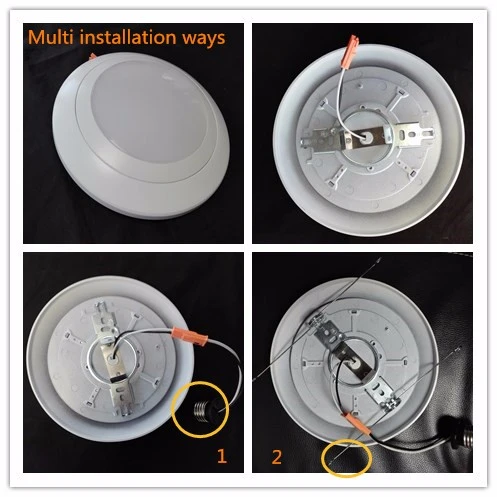 Multi installation ways

1

2