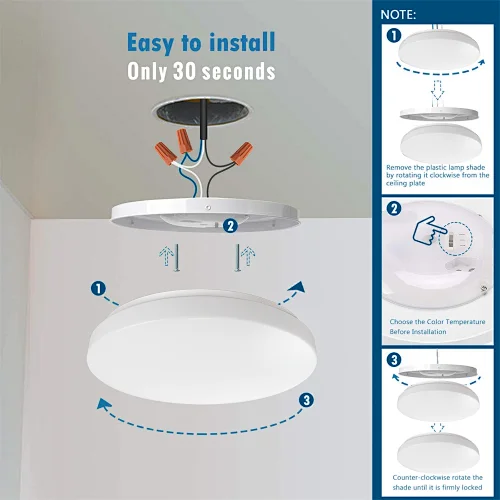 Easy to install
Only 30 seconds

2

1

3

NOTE:

1

Remove the plastic lamp shade by rotating it clockwise from the ceiling plate

2

Choose the Color Temperature Before Installation

3

Counter-clockwise rotate the shade until it is firmly locked