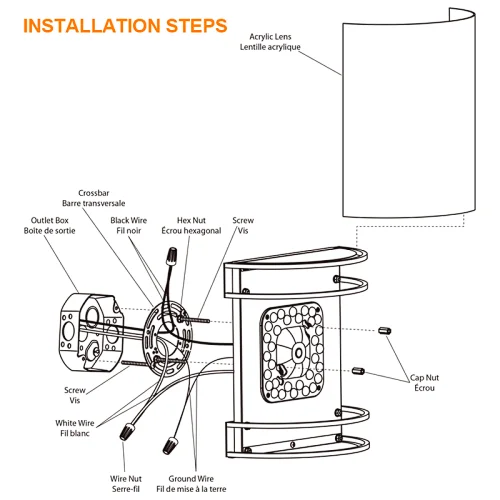 INSTALLATION STEPS

Acrylic Lens
Lentille acrylique

Crossbar
Barre transversale

Outlet Box
Boîte de sortie

Black Wire
Fil noir

Hex Nut
Écrou hexagonal

Screw
Vis

Cap Nut
Écrou

Screw
Vis

White Wire
Fil blanc

Wire Nut
Serre-fil

Ground Wire
Fil de mise à la terre