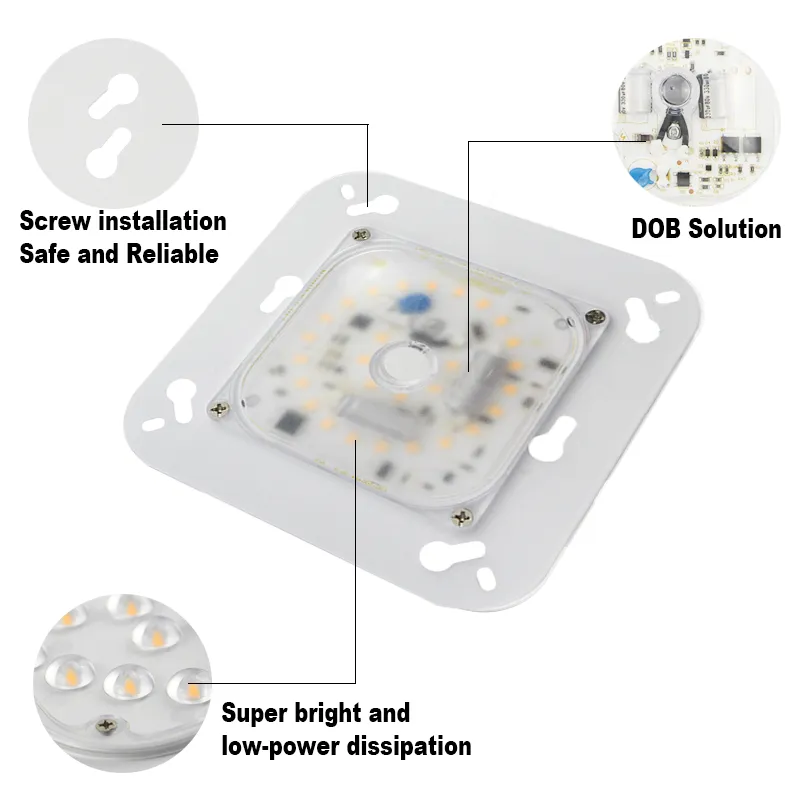 Screw installation
Safe and Reliable

DOB Solution

Super bright and
low-power dissipation