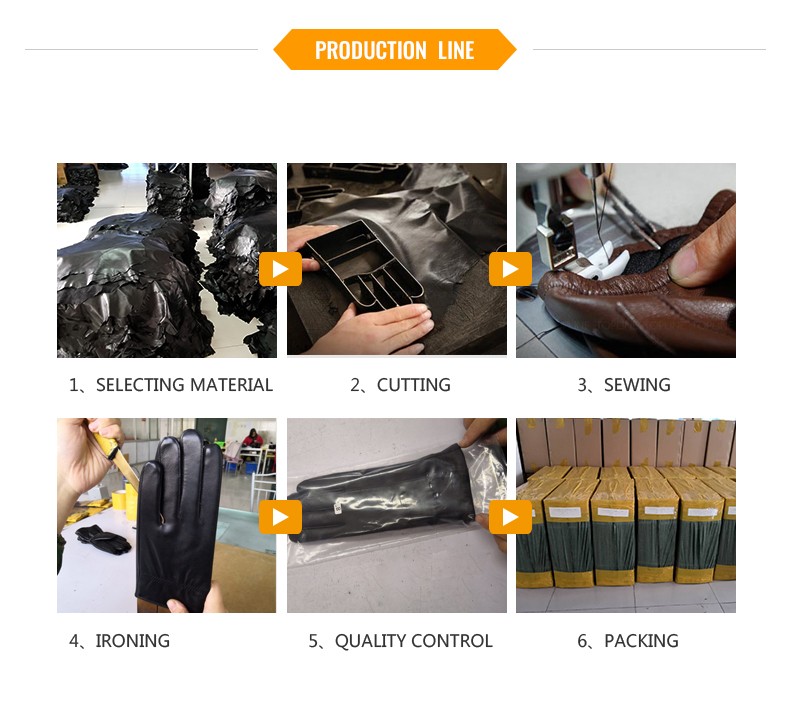 PRODUCTION LINE

1、SELECTING MATERIAL

2、CUTTING

3、SEWING

4、IRONING

5、QUALITY CONTROL

6、PACKING