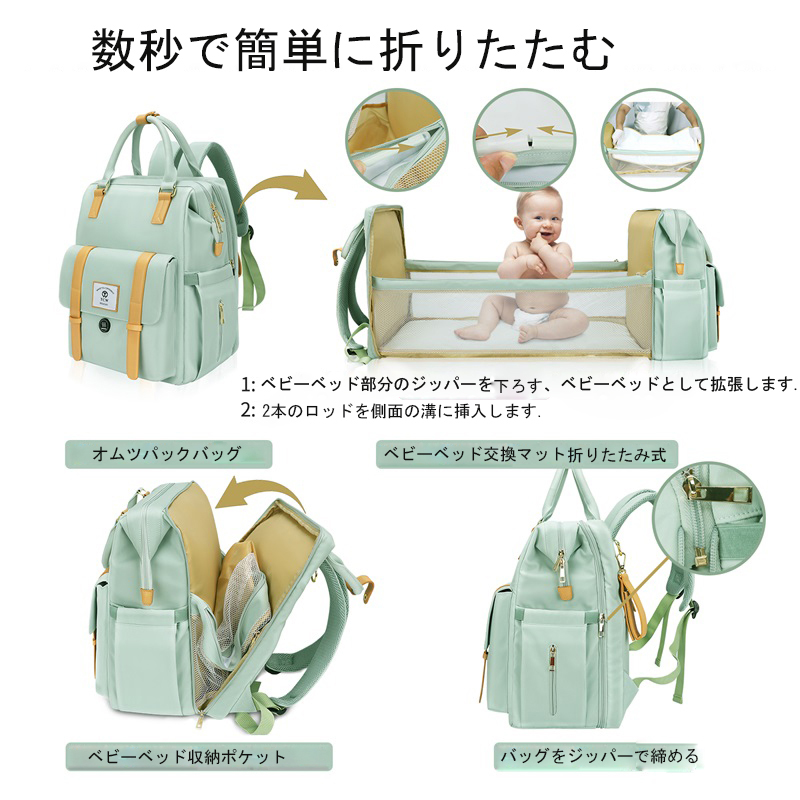 数秒で簡単に折りたたむ

1: ベビーベッド部分のジッパーを下ろす、ベビーベッドとして拡張します.
2: 2本のロッドを側面の溝に挿入します.

オムツパックバッグ

ベビーベッド交換マット折りたたみ式

ベビーベッド収納ポケット

バッグをジッパーで締める