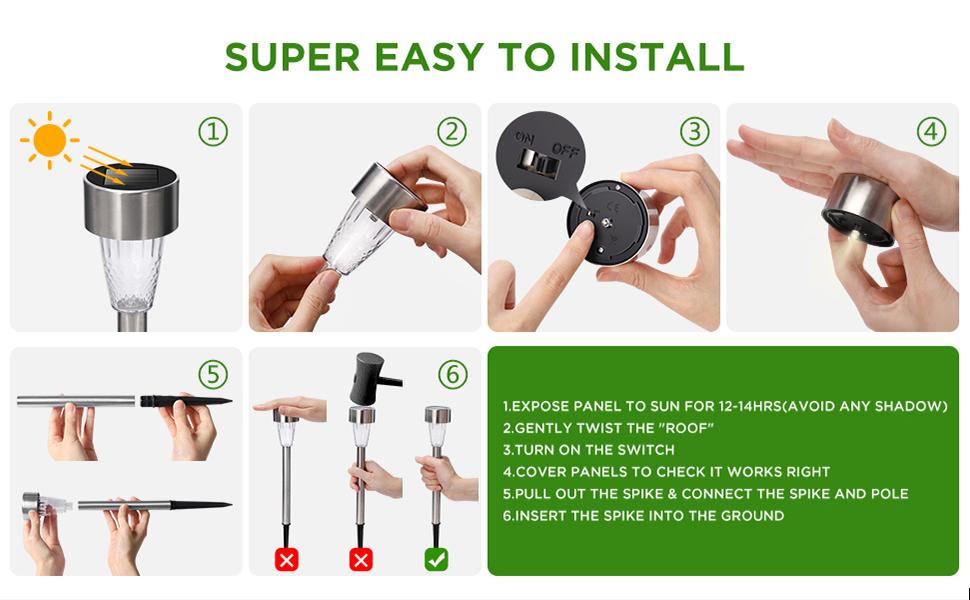 SUPER EASY TO INSTALL

①

②

ON OFF

③

④

⑤

⑥

1.EXPOSE PANEL TO SUN FOR 12-14HRS(AVOID ANY SHADOW)
2.GENTLY TWIST THE "ROOF"
3.TURN ON THE SWITCH
4.COVER PANELS TO CHECK IT WORKS RIGHT
5.PULL OUT THE SPIKE & CONNECT THE SPIKE AND POLE
6.INSERT THE SPIKE INTO THE GROUND