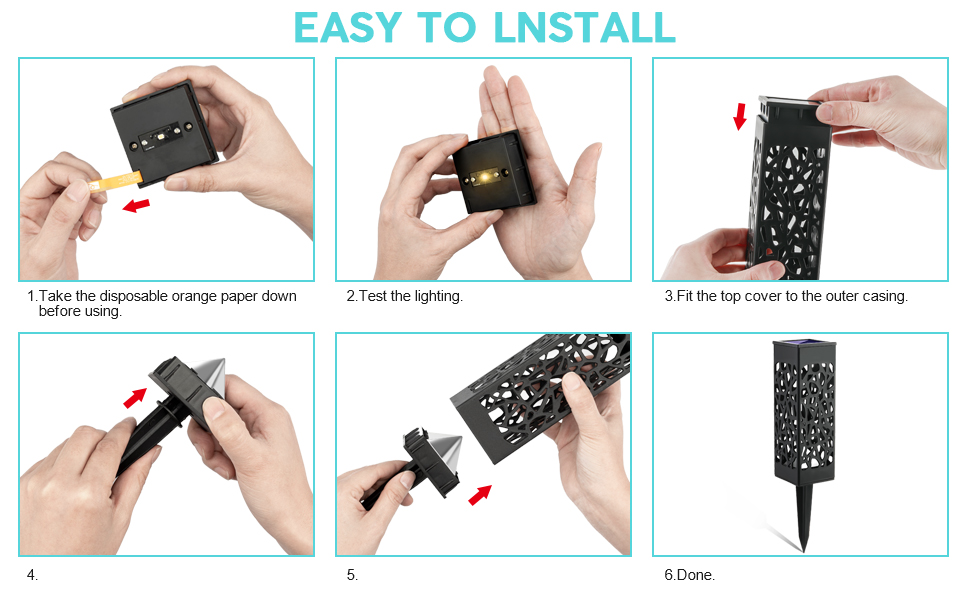 EASY TO LNSTALL

1.Take the disposable orange paper down before using.

2.Test the lighting.

3.Fit the top cover to the outer casing.

4.

5.

6.Done.