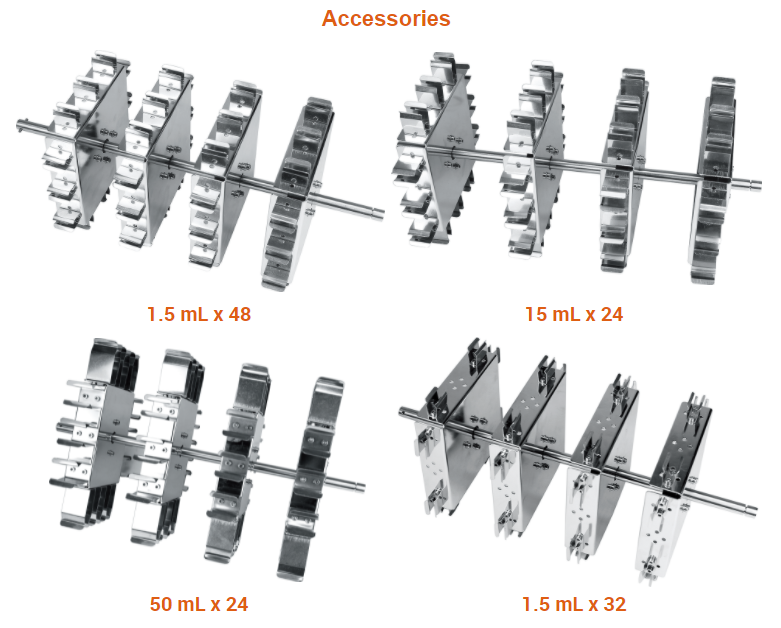 Accessories

1.5 mL x 48

15 mL x 24

50 mL x 24

1.5 mL x 32