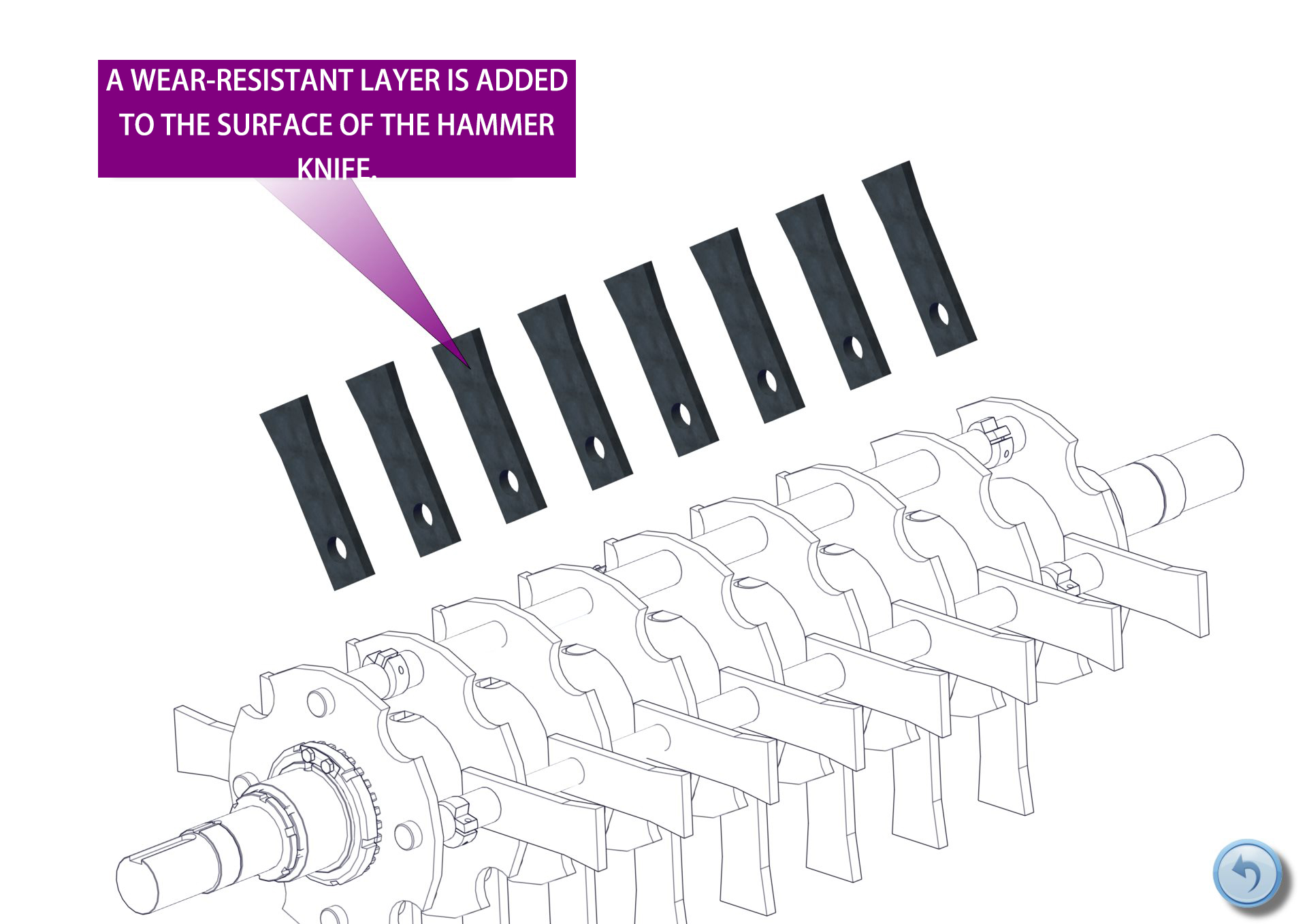 A WEAR-RESISTANT LAYER IS ADDED TO THE SURFACE OF THE HAMMER KNIFE.