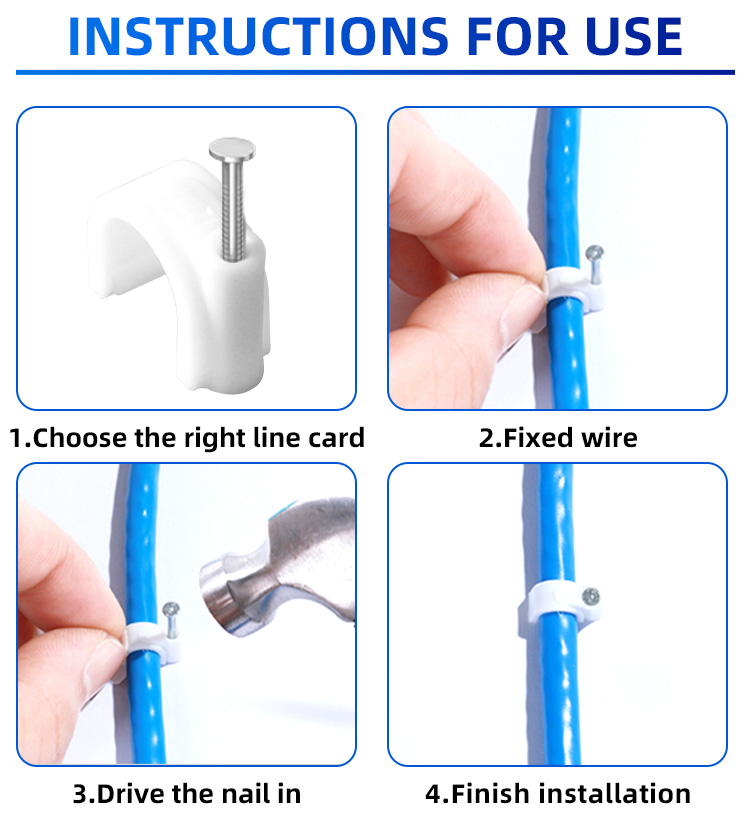 INSTRUCTIONS FOR USE

1.Choose the right line card

2.Fixed wire

3.Drive the nail in

4.Finish installation