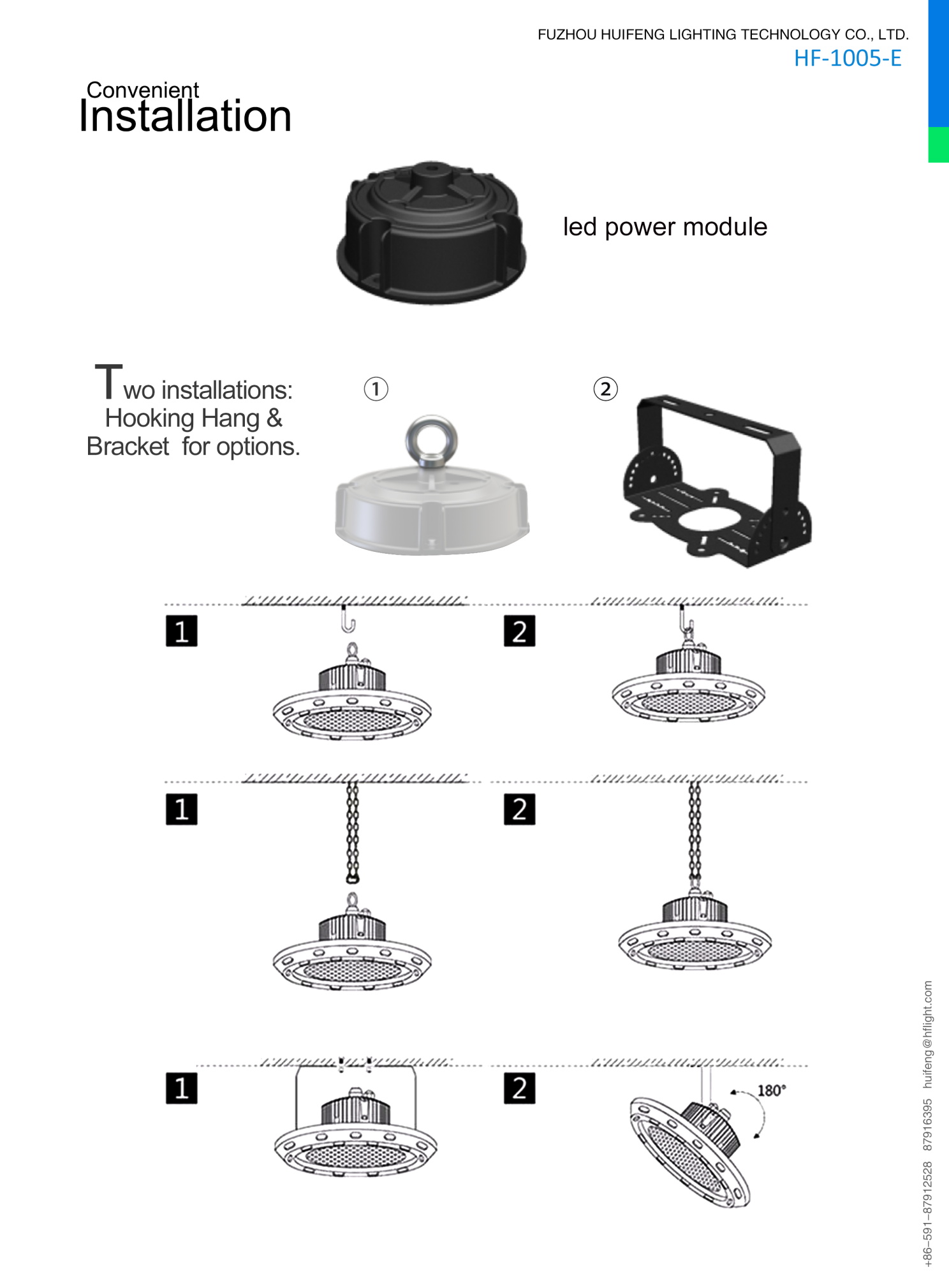 FUZHOU HUIFENG LIGHTING TECHNOLOGY CO., LTD.
HF-1005-E

Convenient
Installation

led power module

Two installations:
Hooking Hang &
Bracket for options.

①

②

1

2

1

2

1

2

180°

+86-591-87912528 87916395 huifeng@hflight.com