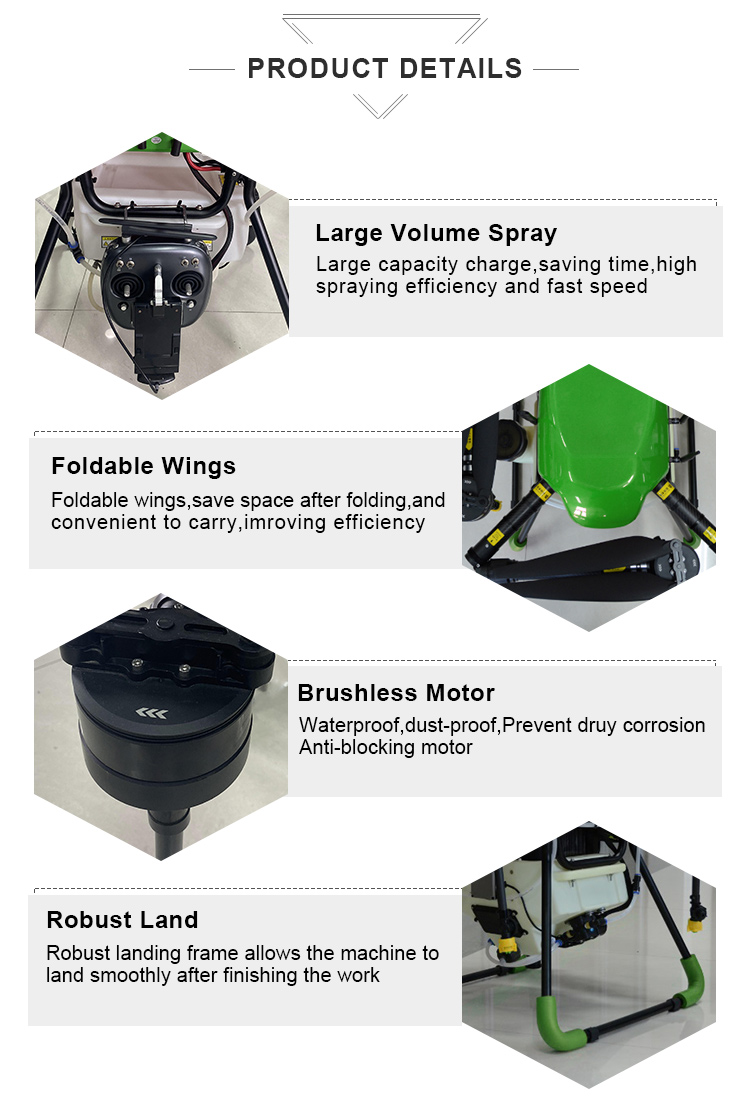 PRODUCT DETAILS

Large Volume Spray
Large capacity charge,saving time,high spraying efficiency and fast speed

Foldable Wings
Foldable wings,save space after folding,and convenient to carry,imroving efficiency

Brushless Motor
Waterproof,dust-proof,Prevent druy corrosion
Anti-blocking motor

Robust Land
Robust landing frame allows the machine to land smoothly after finishing the work