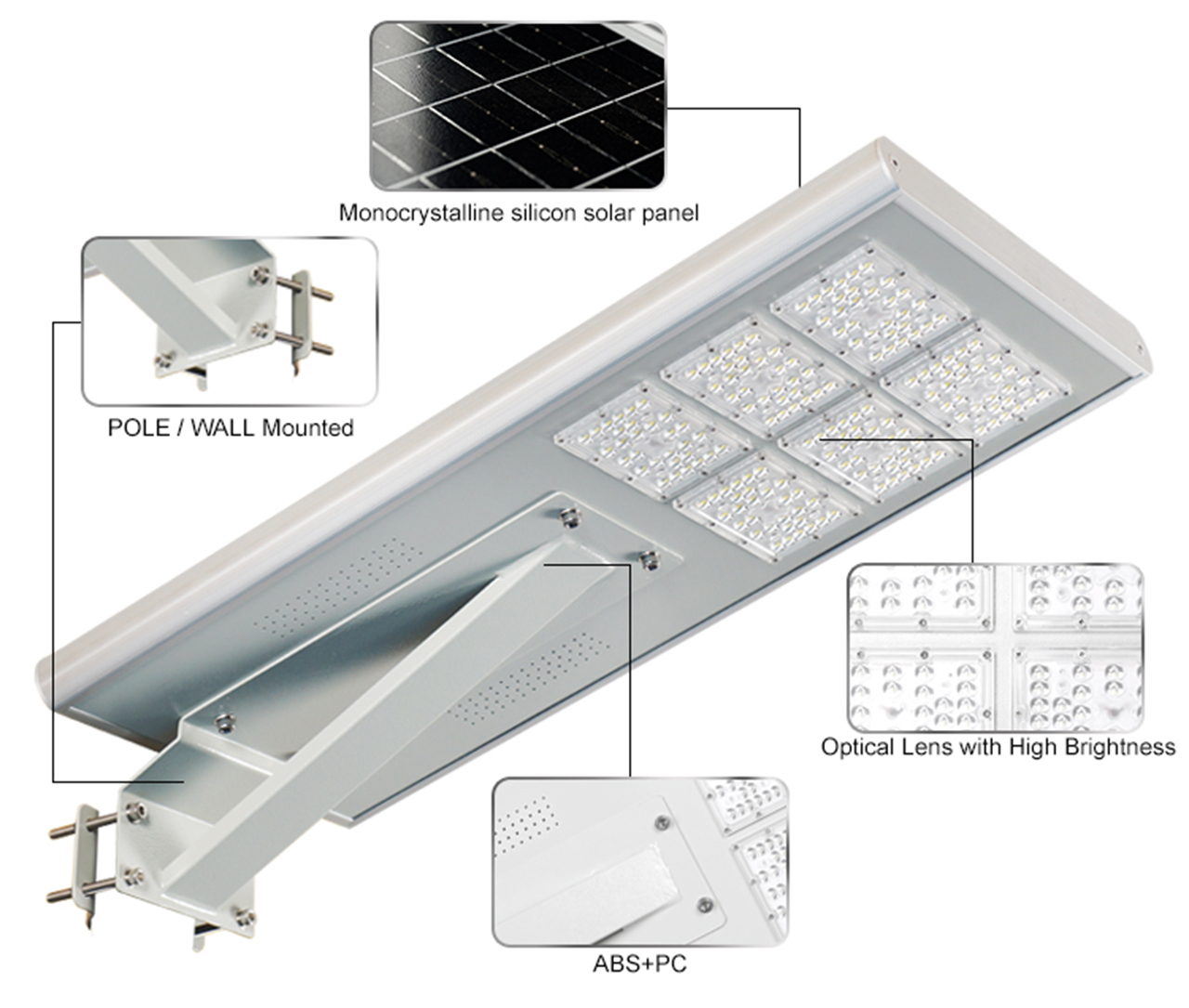 Monocrystalline silicon solar panel

POLE / WALL Mounted

Optical Lens with High Brightness

ABS+PC