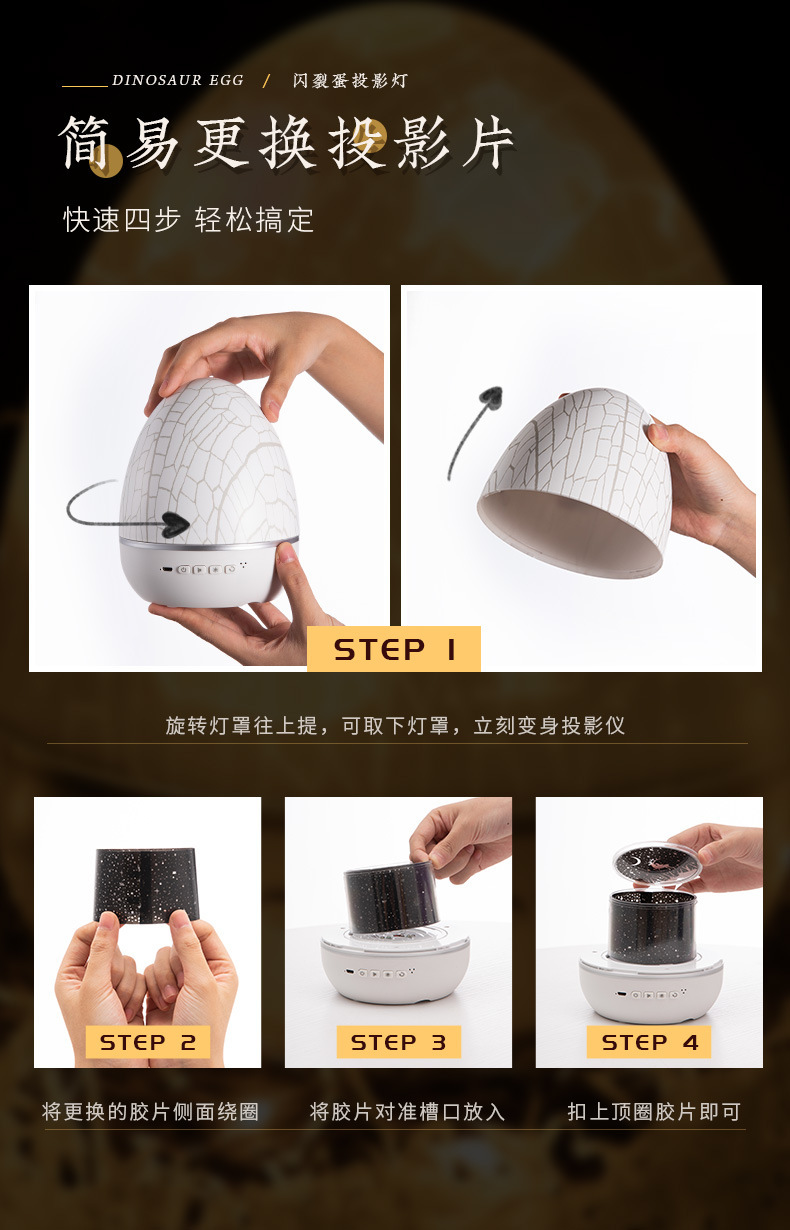 DINOSAUR EGG / 闪裂蛋投影灯

简易更换投影片

快速四步 轻松搞定

STEP 1

旋转灯罩往上提，可取下灯罩，立刻变身投影仪

STEP 2

STEP 3

STEP 4

将更换的胶片侧面绕圈

将胶片对准槽口放入

扣上顶圈胶片即可