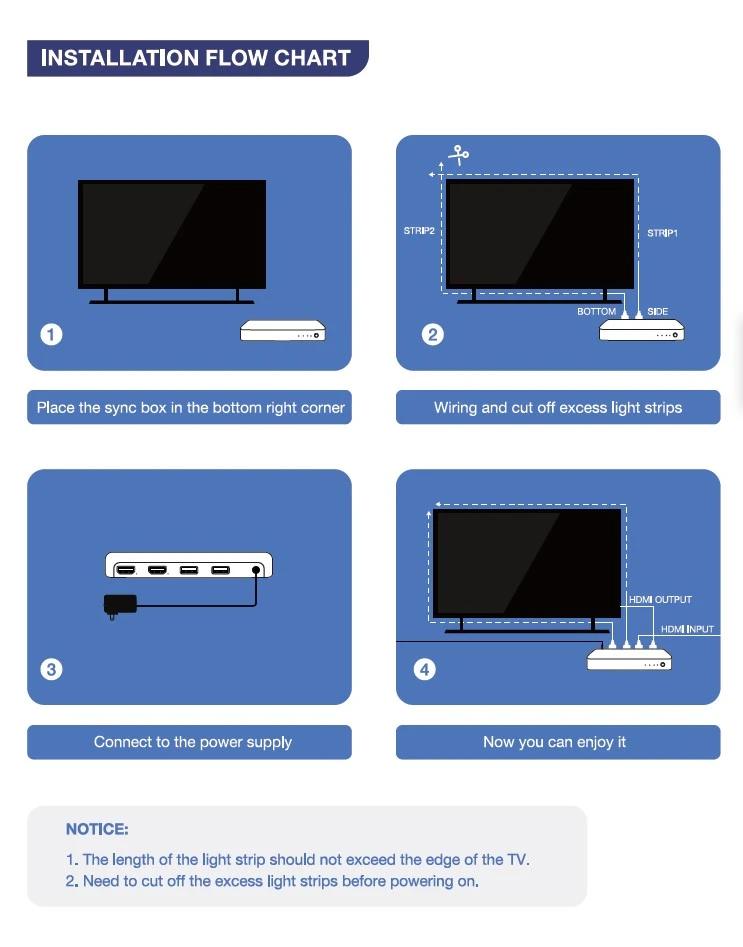 INSTALLATION FLOW CHART

1

Place the sync box in the bottom right corner

STRIP2

STRIP1

BOTTOM

SIDE

2

Wiring and cut off excess light strips

3

Connect to the power supply

HDMI OUTPUT

HDMI INPUT

4

Now you can enjoy it

NOTICE:

1. The length of the light strip should not exceed the edge of the TV.
2. Need to cut off the excess light strips before powering on.