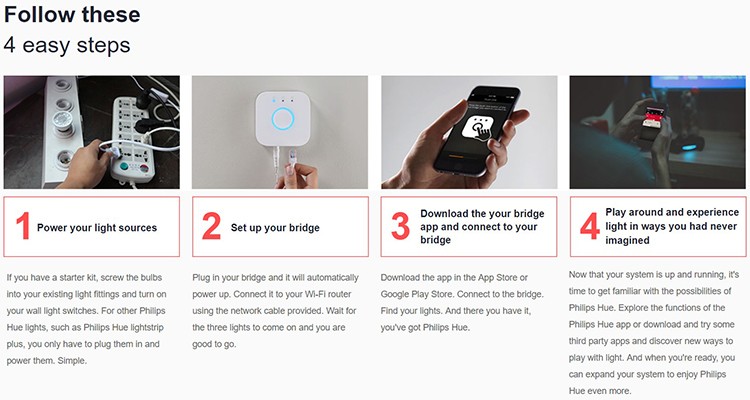 Follow these
4 easy steps

1 Power your light sources

If you have a starter kit, screw the bulbs into your existing light fittings and turn on your wall light switches. For other Philips Hue lights, such as Philips Hue lightstrip plus, you only have to plug them in and power them. Simple.

2 Set up your bridge

Plug in your bridge and it will automatically power up. Connect it to your Wi-Fi router using the network cable provided. Wait for the three lights to come on and you are good to go.

3 Download the your bridge app and connect to your bridge

Download the app in the App Store or Google Play Store. Connect to the bridge. Find your lights. And there you have it, you've got Philips Hue.

4 Play around and experience light in ways you had never imagined

Now that your system is up and running, it's time to get familiar with the possibilities of Philips Hue. Explore the functions of the Philips Hue app or download and try some third party apps and discover new ways to play with light. And when you're ready, you can expand your system to enjoy Philips Hue even more.