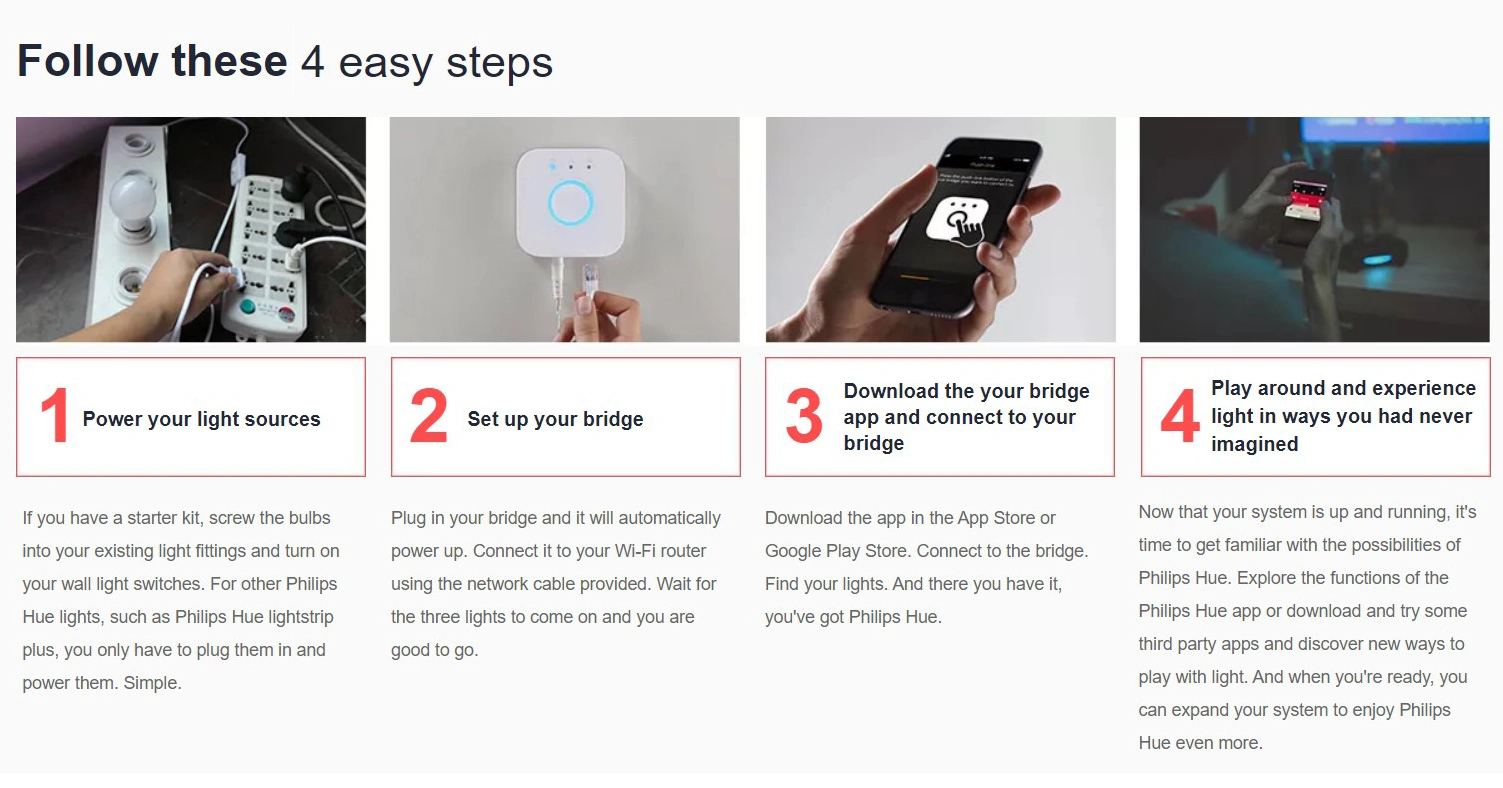 Follow these 4 easy steps

1 Power your light sources

If you have a starter kit, screw the bulbs into your existing light fittings and turn on your wall light switches. For other Philips Hue lights, such as Philips Hue lightstrip plus, you only have to plug them in and power them. Simple.

2 Set up your bridge

Plug in your bridge and it will automatically power up. Connect it to your Wi-Fi router using the network cable provided. Wait for the three lights to come on and you are good to go.

3 Download the your bridge app and connect to your bridge

Download the app in the App Store or Google Play Store. Connect to the bridge. Find your lights. And there you have it, you've got Philips Hue.

4 Play around and experience light in ways you had never imagined

Now that your system is up and running, it's time to get familiar with the possibilities of Philips Hue. Explore the functions of the Philips Hue app or download and try some third party apps and discover new ways to play with light. And when you're ready, you can expand your system to enjoy Philips Hue even more.