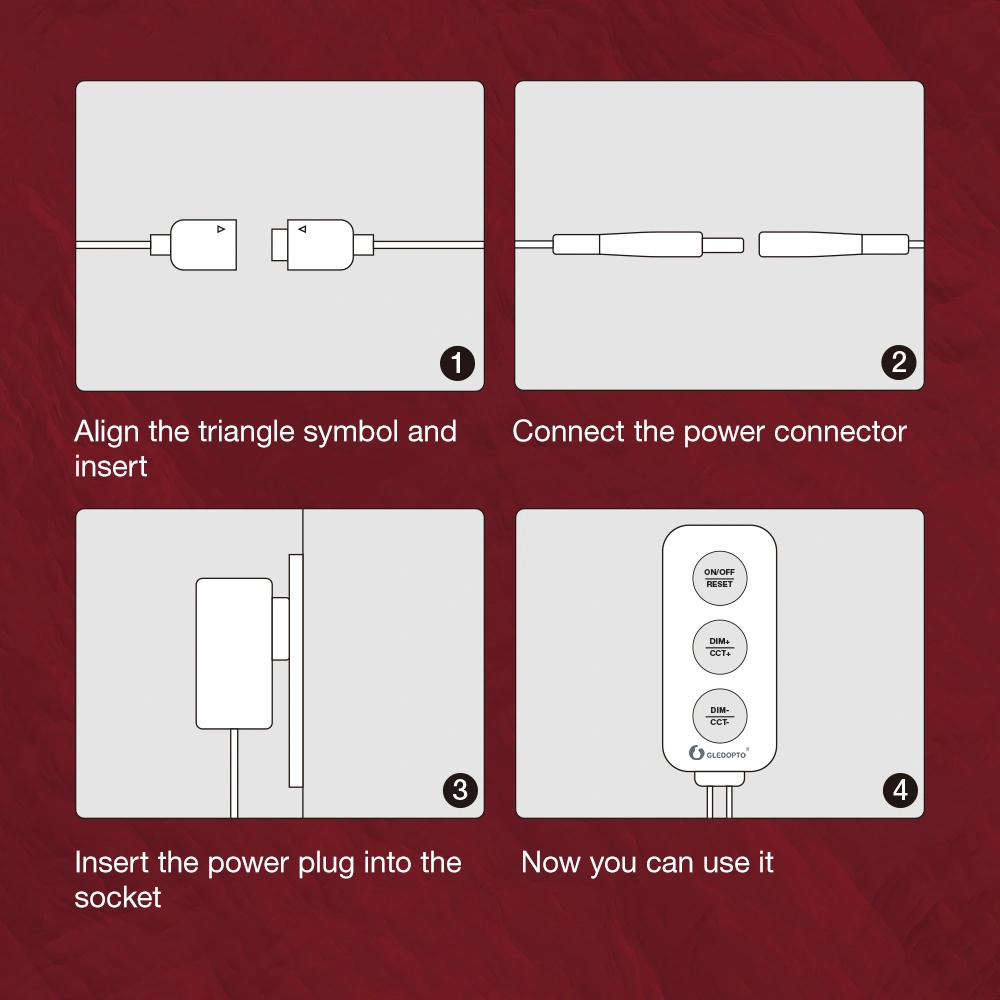 1

Align the triangle symbol and insert

2

Connect the power connector

3

Insert the power plug into the socket

ON/OFF
RESET

DIM+
CCT+

DIM-
CCT-

GLEDOPTO®

4

Now you can use it