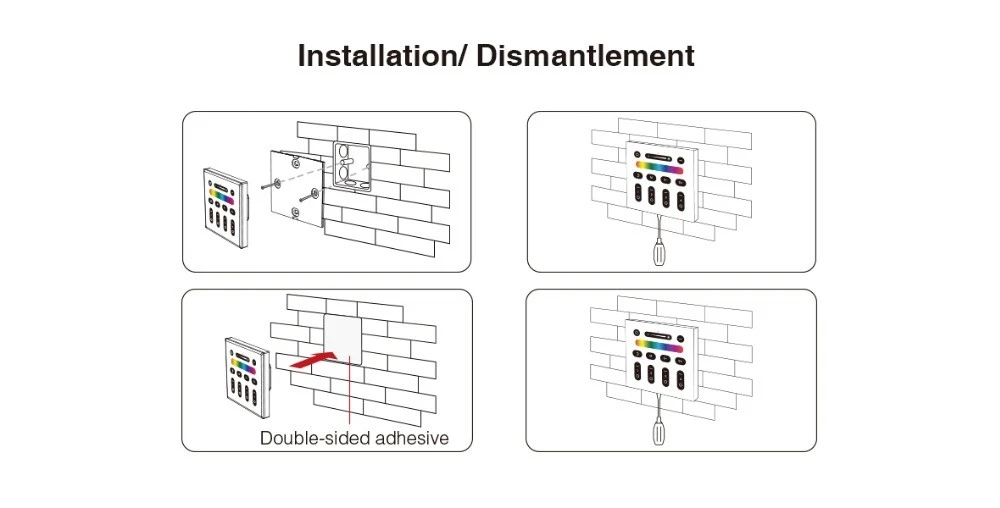 Installation/ Dismantlement

Double-sided adhesive