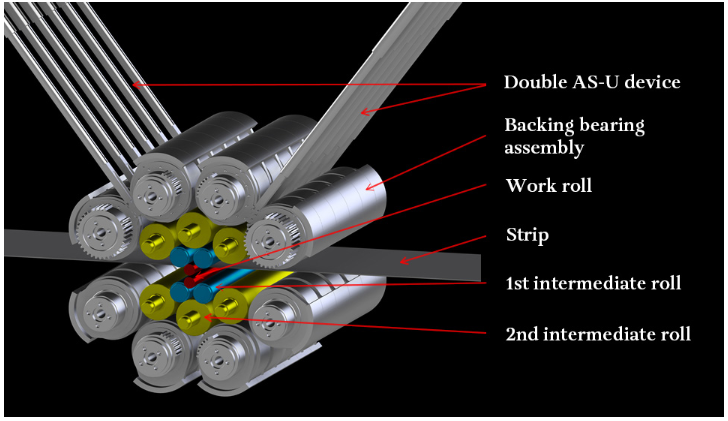 Double AS-U device

Backing bearing assembly

Work roll

Strip

1st intermediate roll

2nd intermediate roll