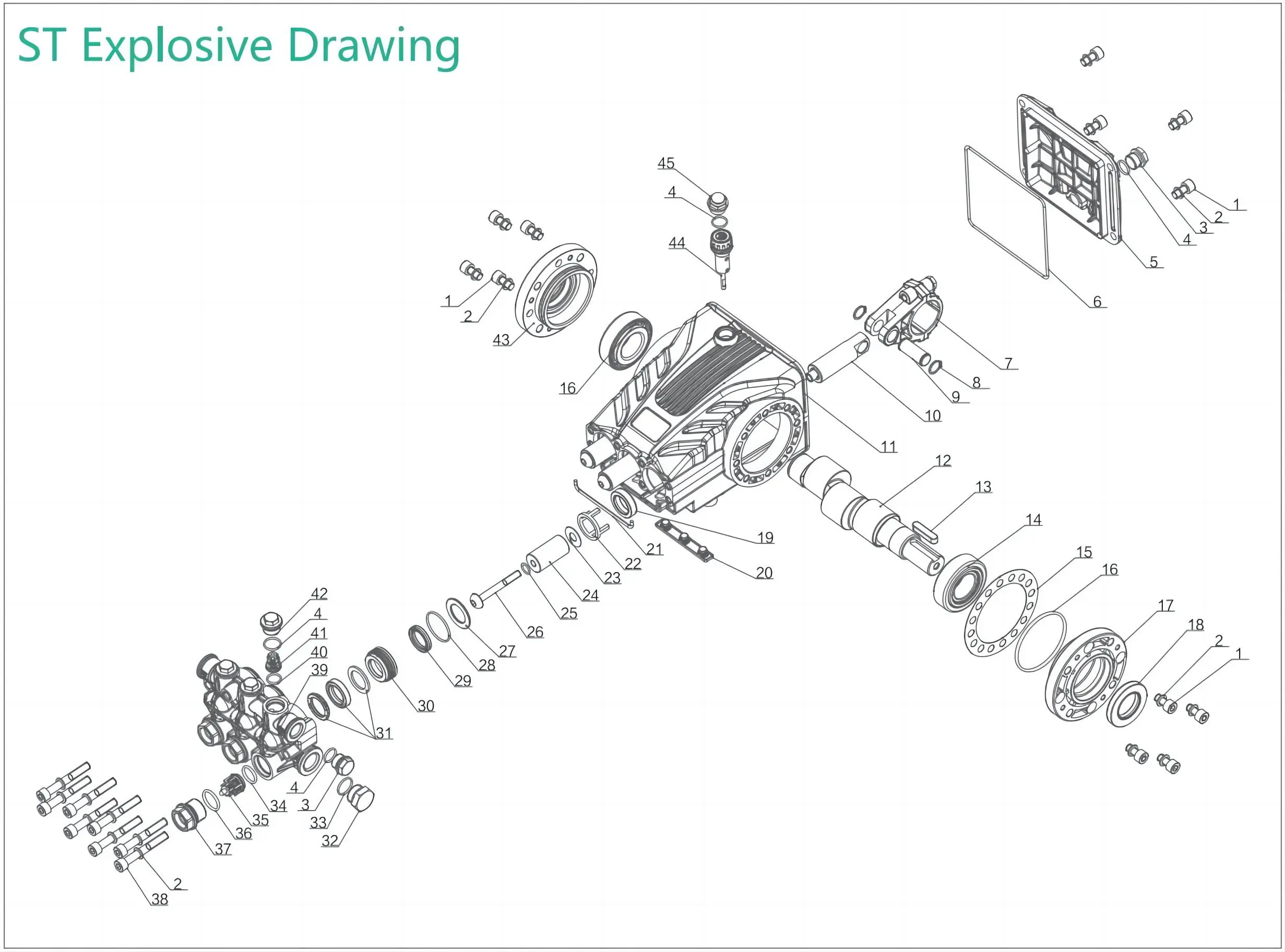 ST Explosive Drawing

45
4
44
1
2
43
16
1
2
3
4
5
6
7
8
9
10
11
12
13
14
15
16
17
18
2
1
19
20
21
22
23
24
25
26
27
28
29
30
31
42
4
41
40
39
4
3
33
32
34
35
36
37
2
38