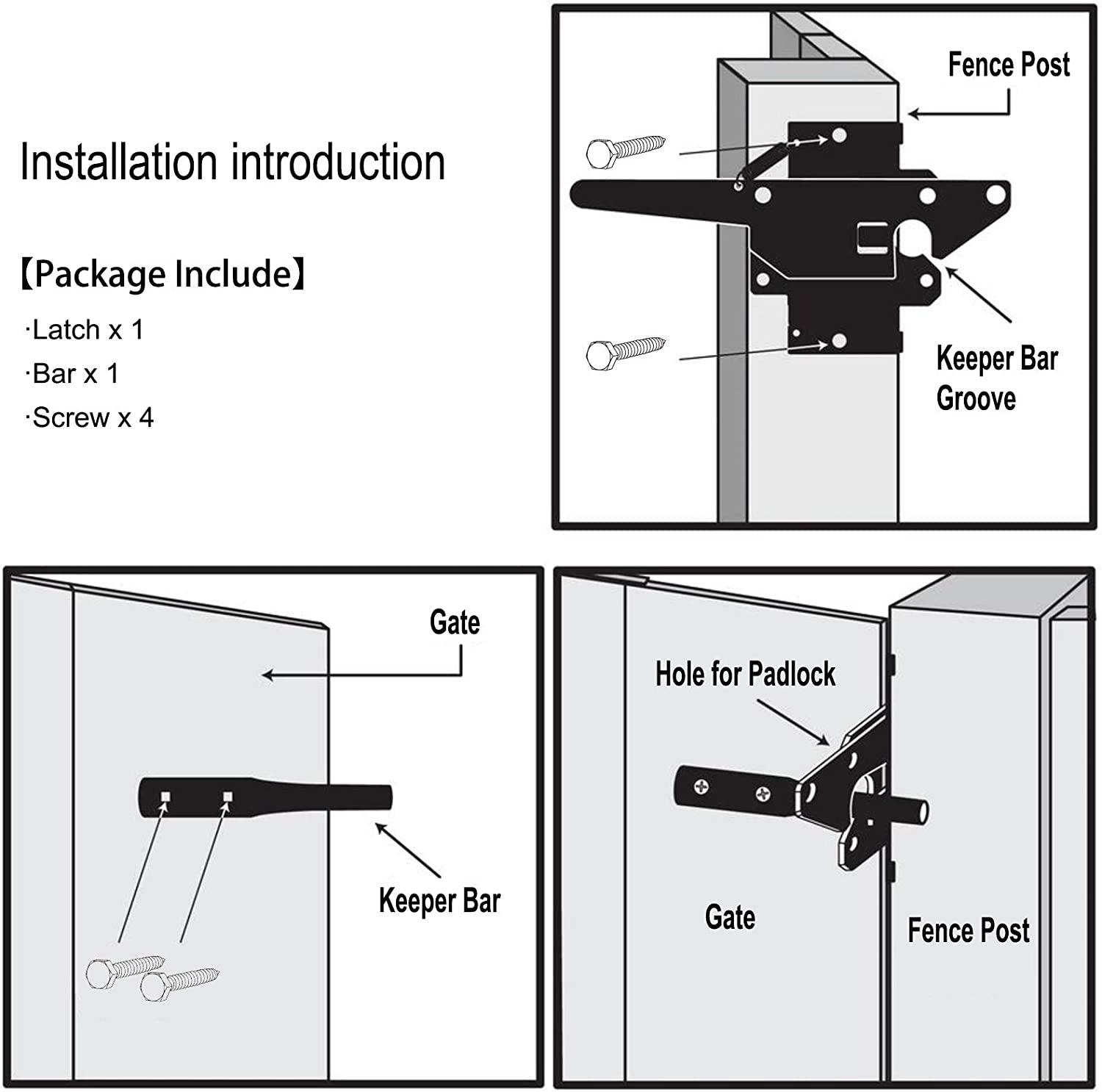 Installation introduction

【Package Include】

·Latch x 1

·Bar x 1

·Screw x 4

Fence Post

Keeper Bar Groove

Gate

Keeper Bar

Hole for Padlock

Gate

Fence Post