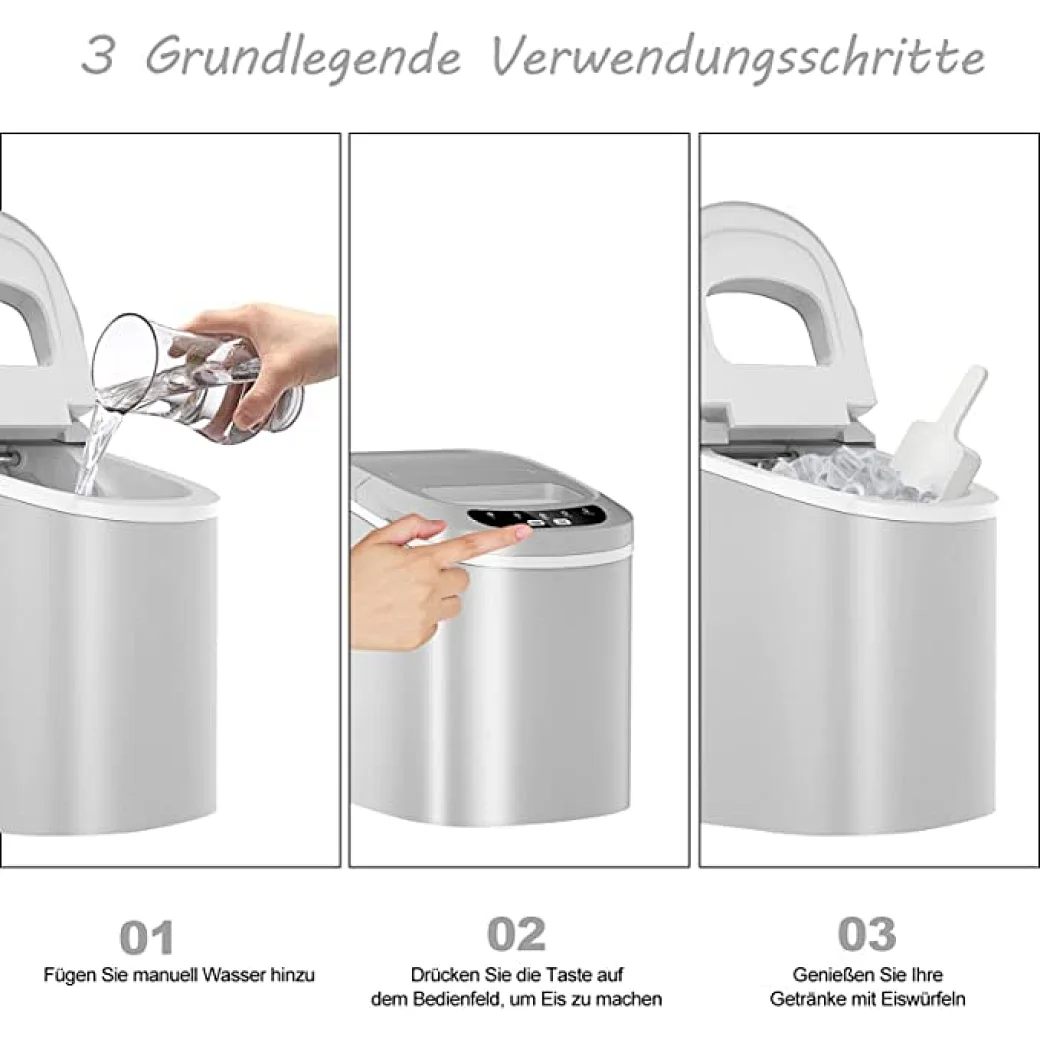 3 Grundlegende Verwendungsschritte

01
Fügen Sie manuell Wasser hinzu

02
Drücken Sie die Taste auf dem Bedienfeld, um Eis zu machen

03
Genießen Sie Ihre Getränke mit Eiswürfeln