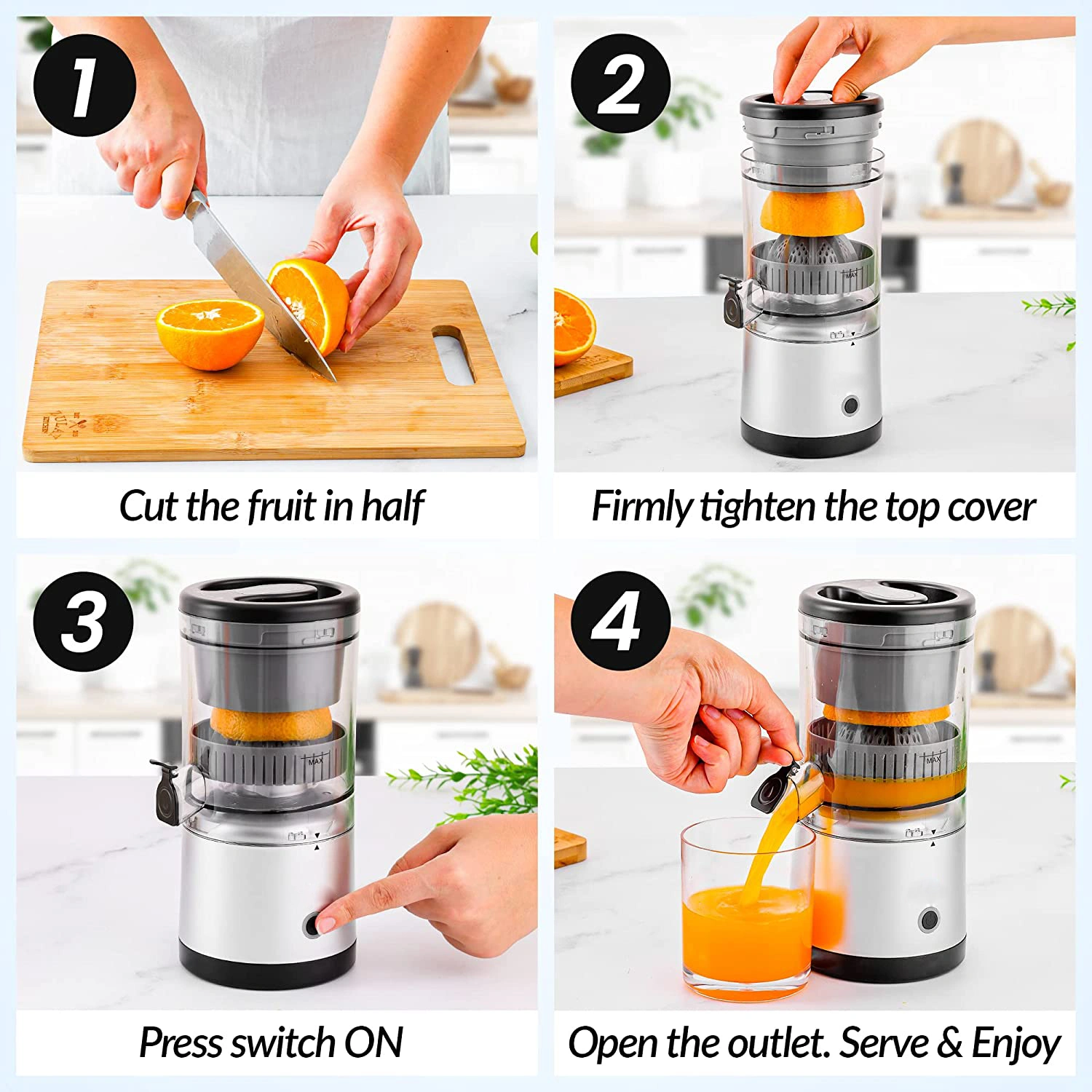 1

Cut the fruit in half

2

MAX

Firmly tighten the top cover

3

MAX

Press switch ON

4

MAX

Open the outlet. Serve & Enjoy