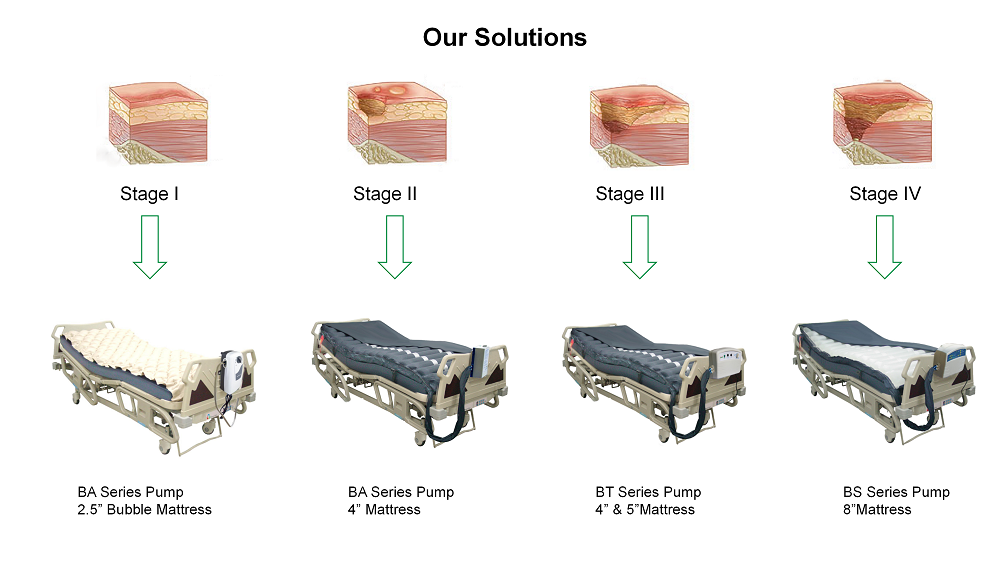 Our Solutions

Stage I

Stage II

Stage III

Stage IV

BA Series Pump
2.5” Bubble Mattress

BA Series Pump
4” Mattress

BT Series Pump
4” & 5”Mattress

BS Series Pump
8”Mattress