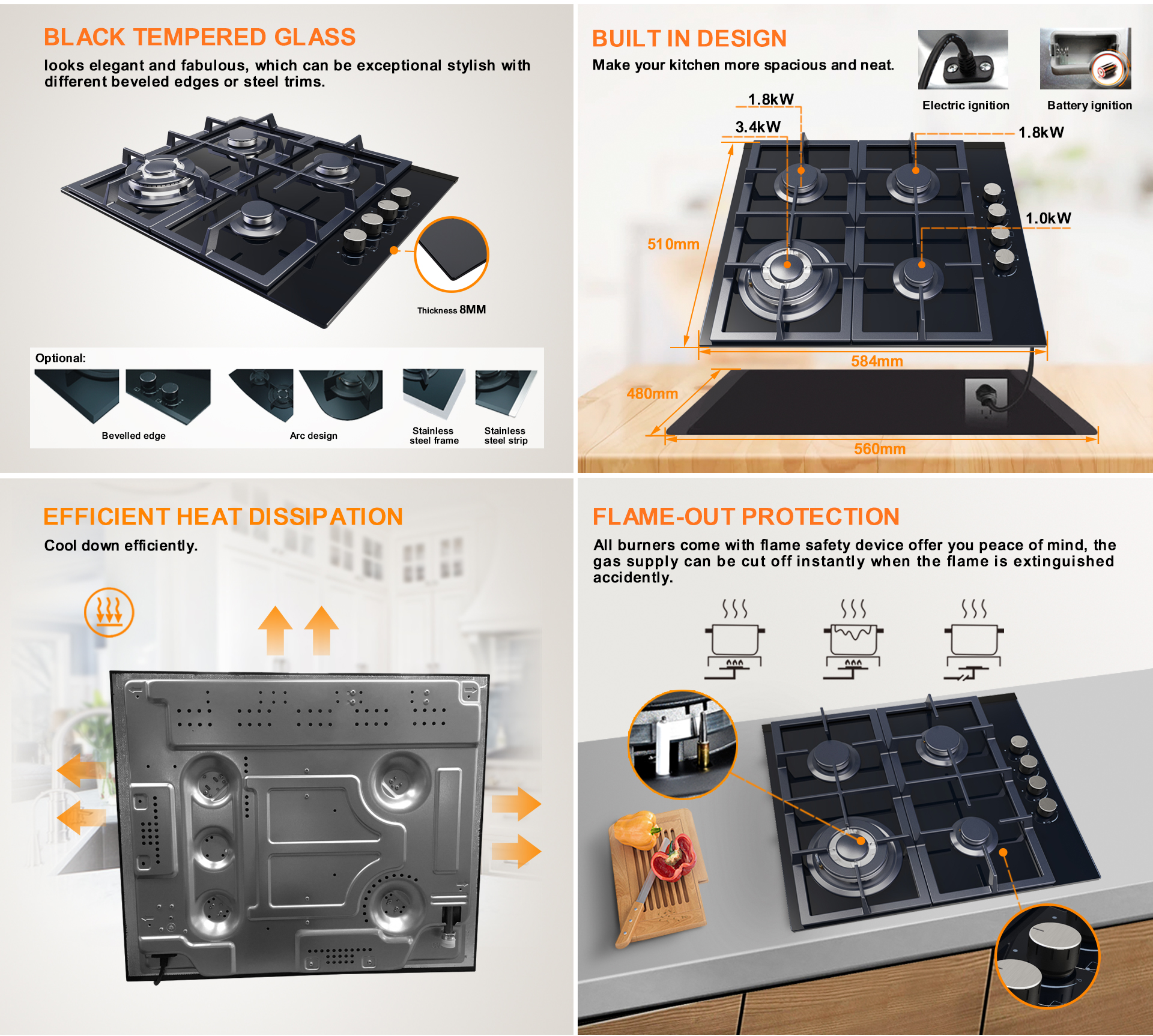 BLACK TEMPERED GLASS

looks elegant and fabulous, which can be exceptional stylish with different beveled edges or steel trims.

Thickness 8MM

Optional:

Bevelled edge

Arc design

Stainless steel frame

Stainless steel strip

BUILT IN DESIGN

Make your kitchen more spacious and neat.

Electric ignition

Battery ignition

1.8kW

3.4kW

1.8kW

1.0kW

510mm

584mm

480mm

560mm

EFFICIENT HEAT DISSIPATION

Cool down efficiently.

FLAME-OUT PROTECTION

All burners come with flame safety device offer you peace of mind, the gas supply can be cut off instantly when the flame is extinguished accidently.