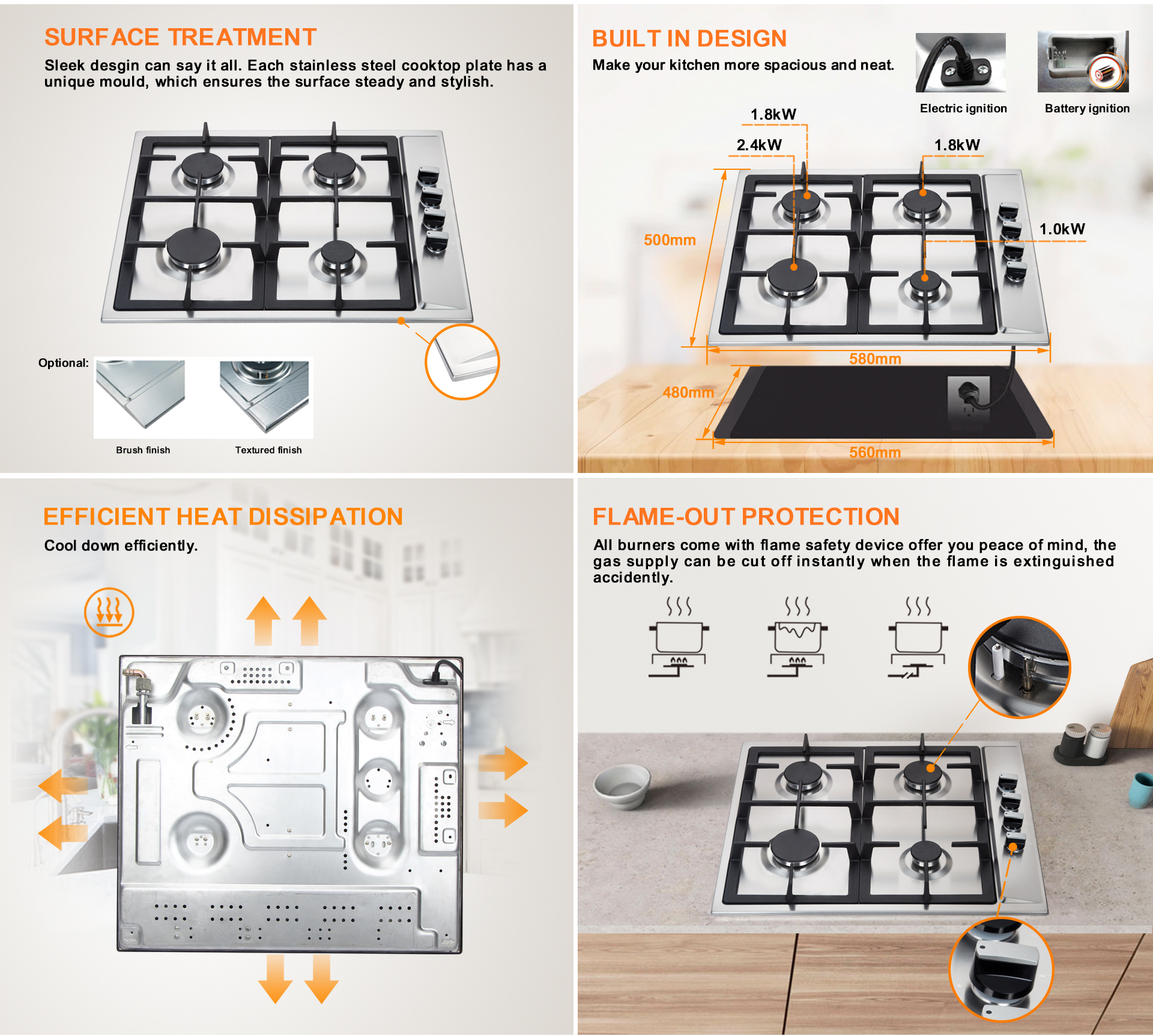 SURFACE TREATMENT

Sleek desgin can say it all. Each stainless steel cooktop plate has a unique mould, which ensures the surface steady and stylish.

Optional:

Brush finish

Textured finish

BUILT IN DESIGN

Make your kitchen more spacious and neat.

Electric ignition

Battery ignition

1.8kW

2.4kW

1.8kW

1.0kW

500mm

580mm

480mm

560mm

EFFICIENT HEAT DISSIPATION

Cool down efficiently.

FLAME-OUT PROTECTION

All burners come with flame safety device offer you peace of mind, the gas supply can be cut off instantly when the flame is extinguished accidently.