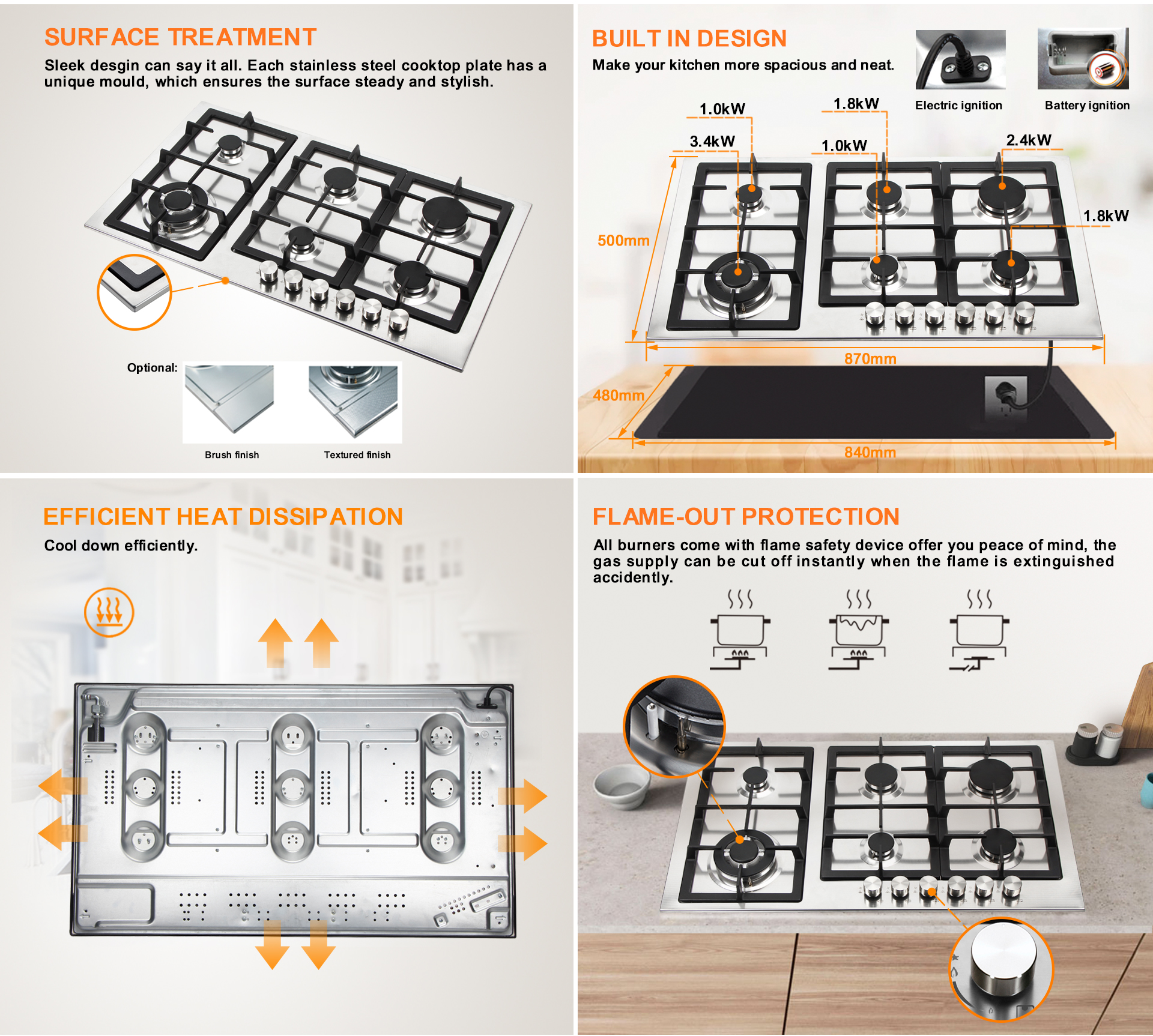 SURFACE TREATMENT

Sleek desgin can say it all. Each stainless steel cooktop plate has a unique mould, which ensures the surface steady and stylish.

Optional:

Brush finish

Textured finish

BUILT IN DESIGN

Make your kitchen more spacious and neat.

Electric ignition

Battery ignition

1.0kW

1.8kW

3.4kW

1.0kW

2.4kW

1.8kW

500mm

870mm

480mm

840mm

EFFICIENT HEAT DISSIPATION

Cool down efficiently.

FLAME-OUT PROTECTION

All burners come with flame safety device offer you peace of mind, the gas supply can be cut off instantly when the flame is extinguished accidently.