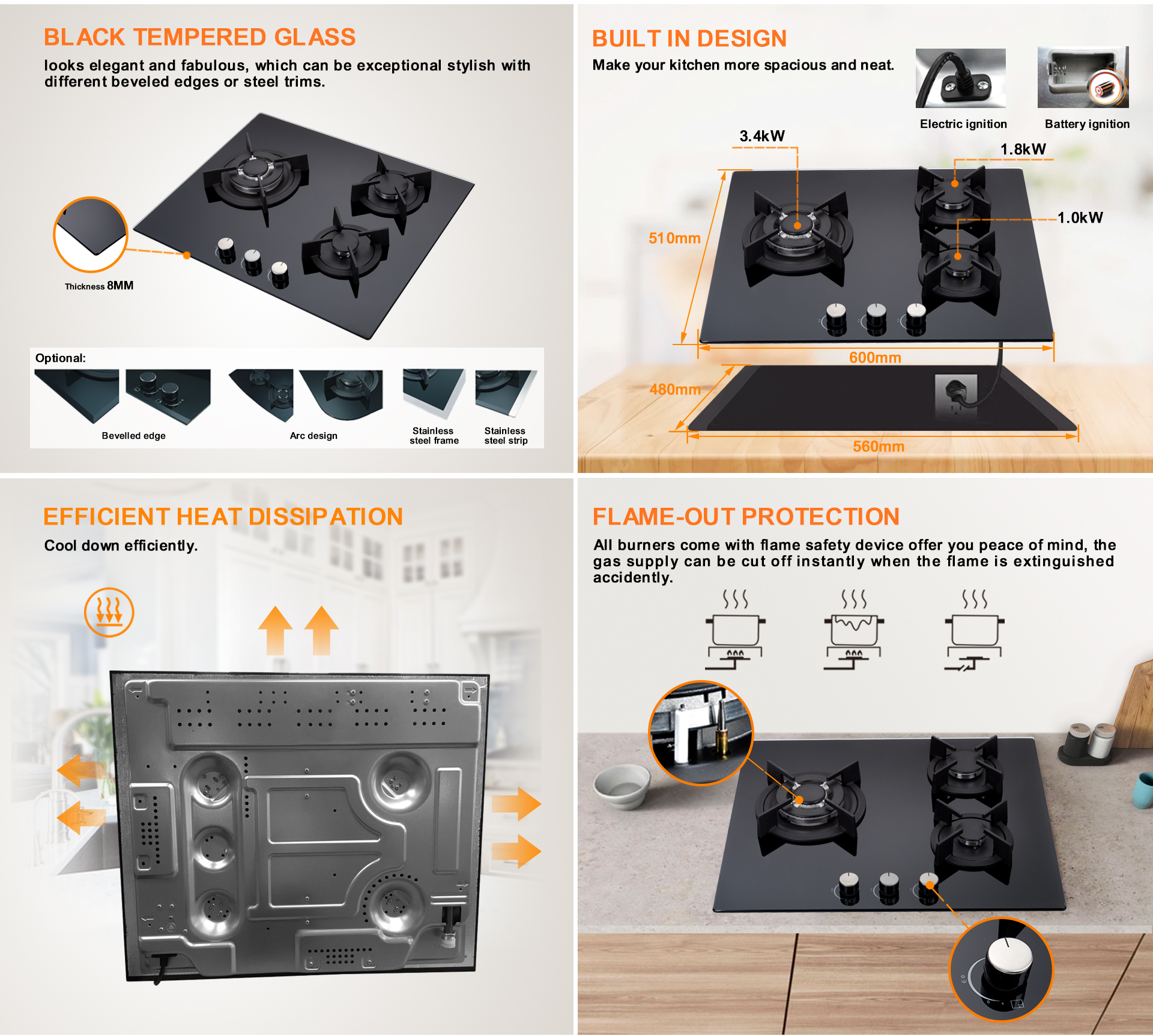 BLACK TEMPERED GLASS

looks elegant and fabulous, which can be exceptional stylish with different beveled edges or steel trims.

Thickness 8MM

Optional:

Bevelled edge

Arc design

Stainless steel frame

Stainless steel strip

BUILT IN DESIGN

Make your kitchen more spacious and neat.

Electric ignition

Battery ignition

3.4kW

1.8kW

1.0kW

510mm

600mm

480mm

560mm

EFFICIENT HEAT DISSIPATION

Cool down efficiently.

FLAME-OUT PROTECTION

All burners come with flame safety device offer you peace of mind, the gas supply can be cut off instantly when the flame is extinguished accidently.