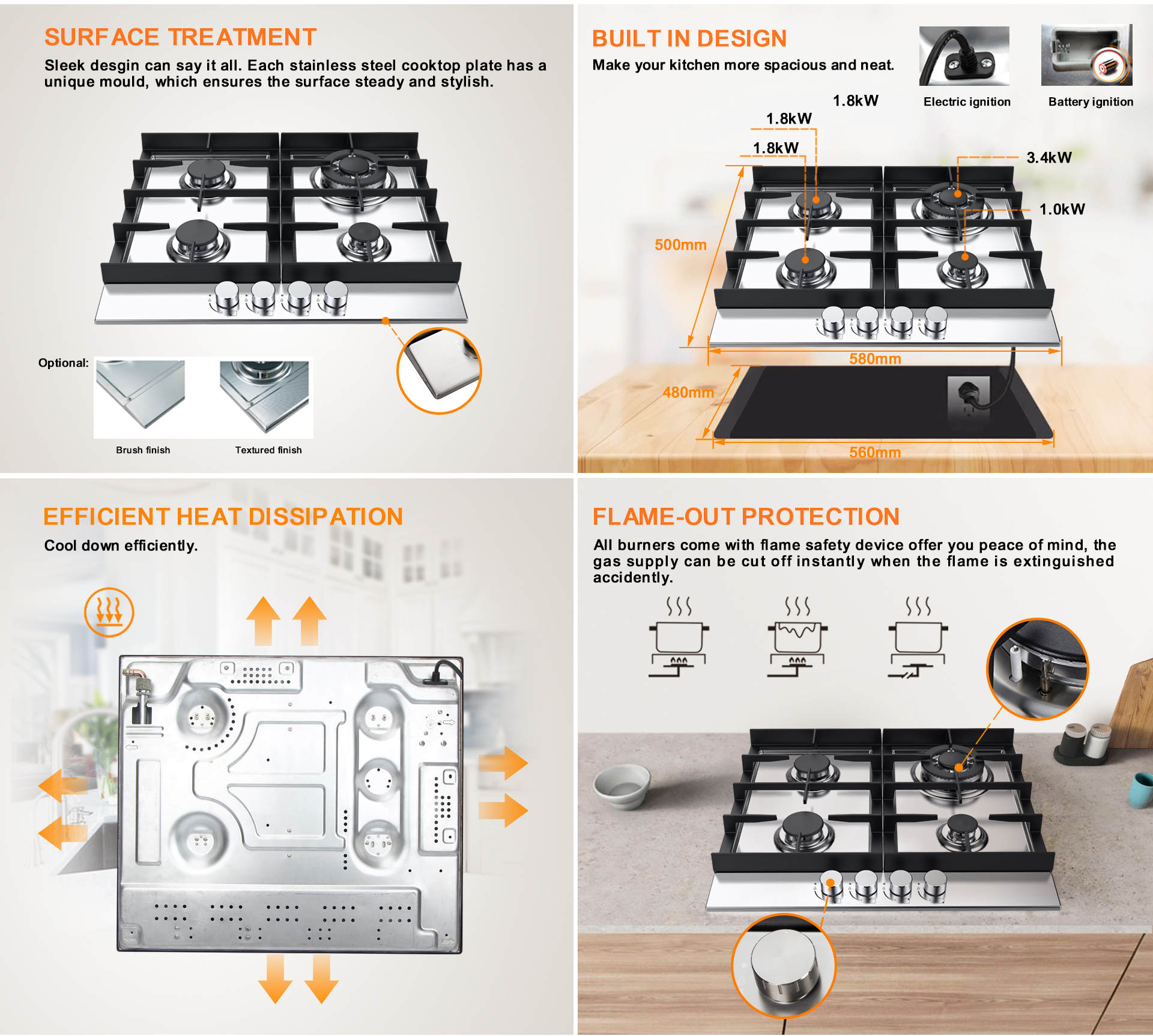 SURFACE TREATMENT

Sleek desgin can say it all. Each stainless steel cooktop plate has a unique mould, which ensures the surface steady and stylish.

Optional:

Brush finish

Textured finish

BUILT IN DESIGN

Make your kitchen more spacious and neat.

Electric ignition

Battery ignition

1.8kW

1.8kW

1.8kW

3.4kW

1.0kW

500mm

580mm

480mm

560mm

EFFICIENT HEAT DISSIPATION

Cool down efficiently.

FLAME-OUT PROTECTION

All burners come with flame safety device offer you peace of mind, the gas supply can be cut off instantly when the flame is extinguished accidently.