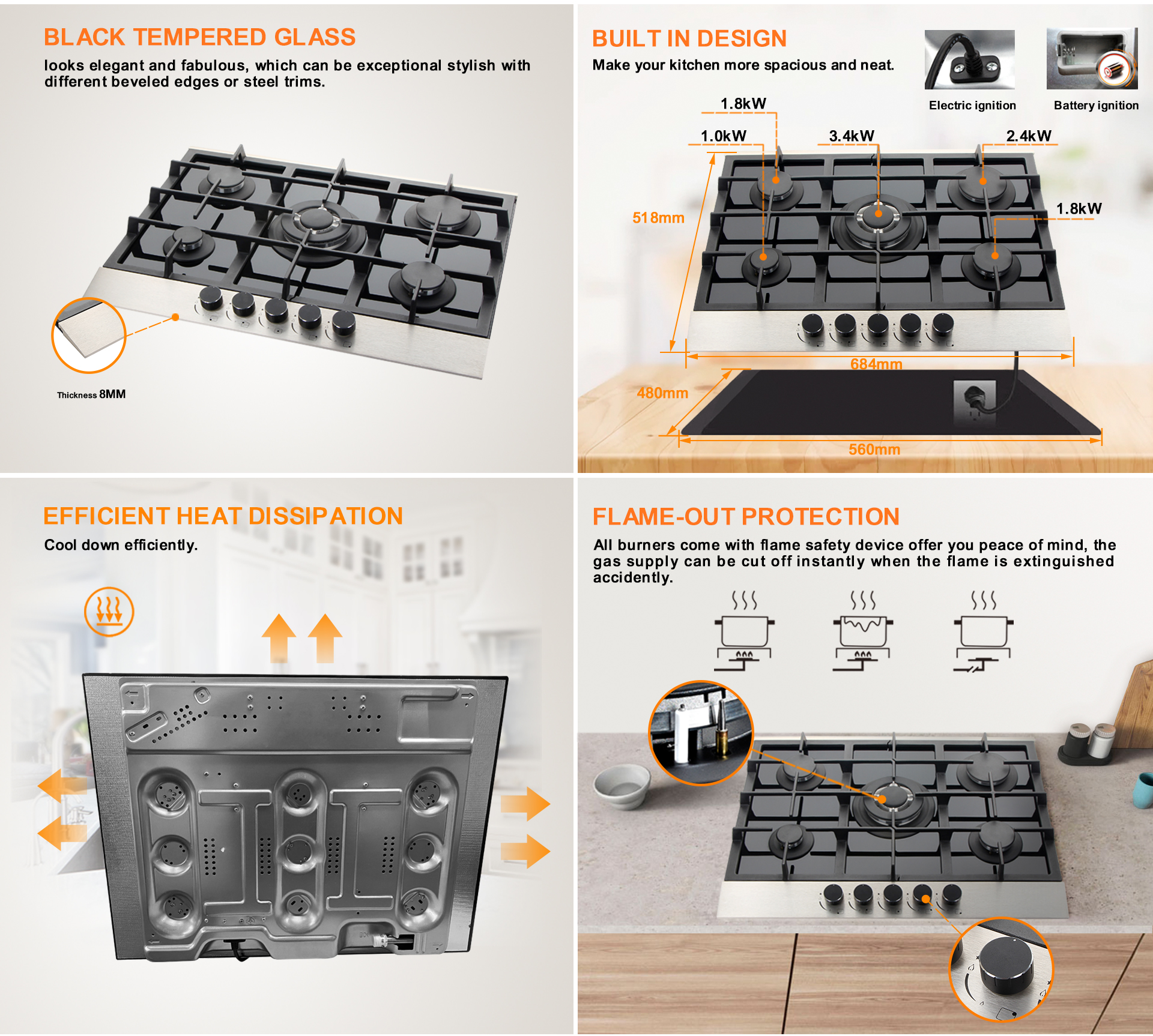 BLACK TEMPERED GLASS

looks elegant and fabulous, which can be exceptional stylish with different beveled edges or steel trims.

Thickness 8MM

BUILT IN DESIGN

Make your kitchen more spacious and neat.

Electric ignition

Battery ignition

1.8kW

1.0kW

3.4kW

2.4kW

1.8kW

518mm

684mm

480mm

560mm

EFFICIENT HEAT DISSIPATION

Cool down efficiently.

FLAME-OUT PROTECTION

All burners come with flame safety device offer you peace of mind, the gas supply can be cut off instantly when the flame is extinguished accidently.