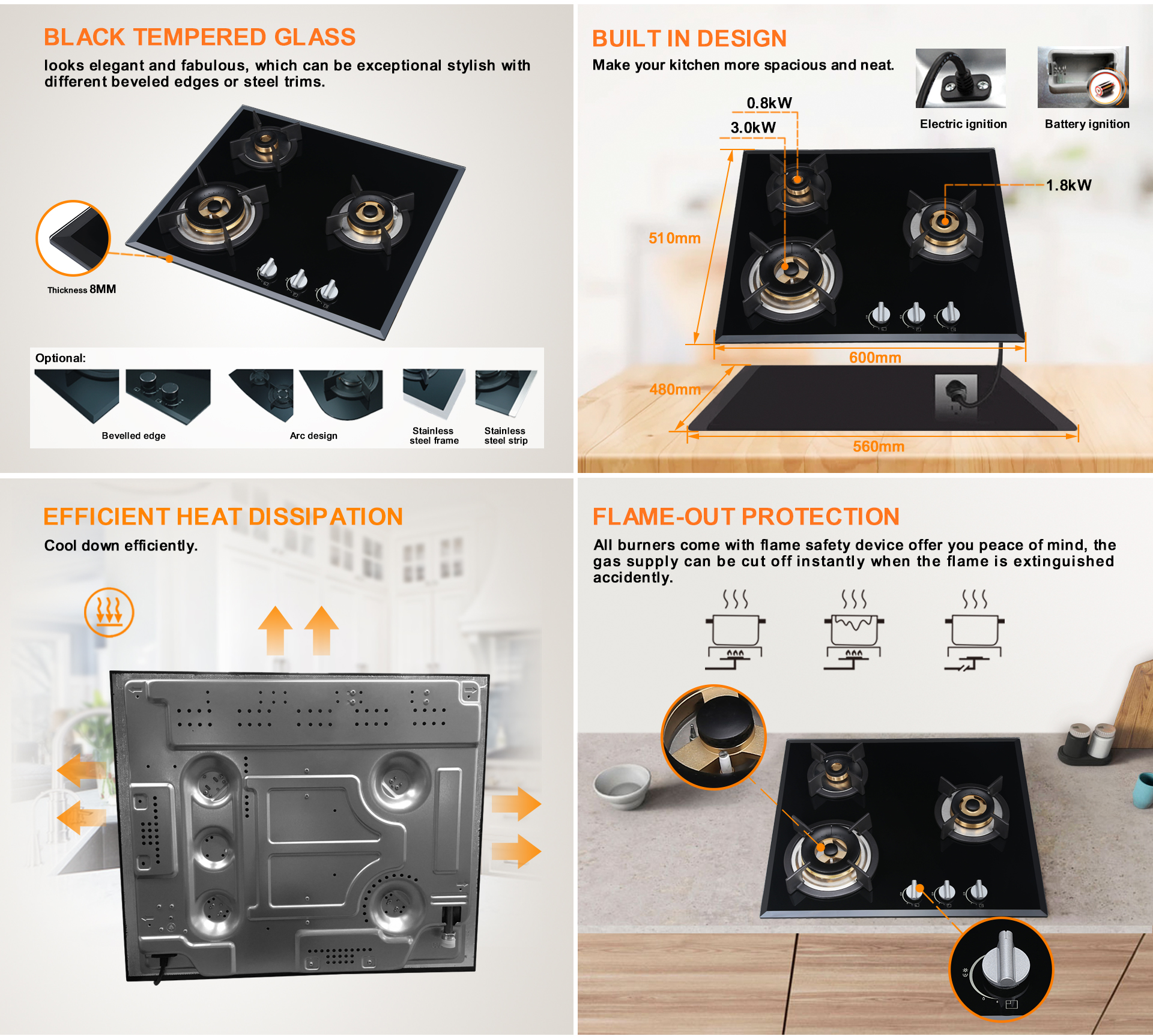 BLACK TEMPERED GLASS

looks elegant and fabulous, which can be exceptional stylish with different beveled edges or steel trims.

Thickness 8MM

Optional:

Bevelled edge

Arc design

Stainless steel frame

Stainless steel strip

BUILT IN DESIGN

Make your kitchen more spacious and neat.

Electric ignition

Battery ignition

0.8kW

3.0kW

1.8kW

510mm

600mm

480mm

560mm

EFFICIENT HEAT DISSIPATION

Cool down efficiently.

FLAME-OUT PROTECTION

All burners come with flame safety device offer you peace of mind, the gas supply can be cut off instantly when the flame is extinguished accidently.