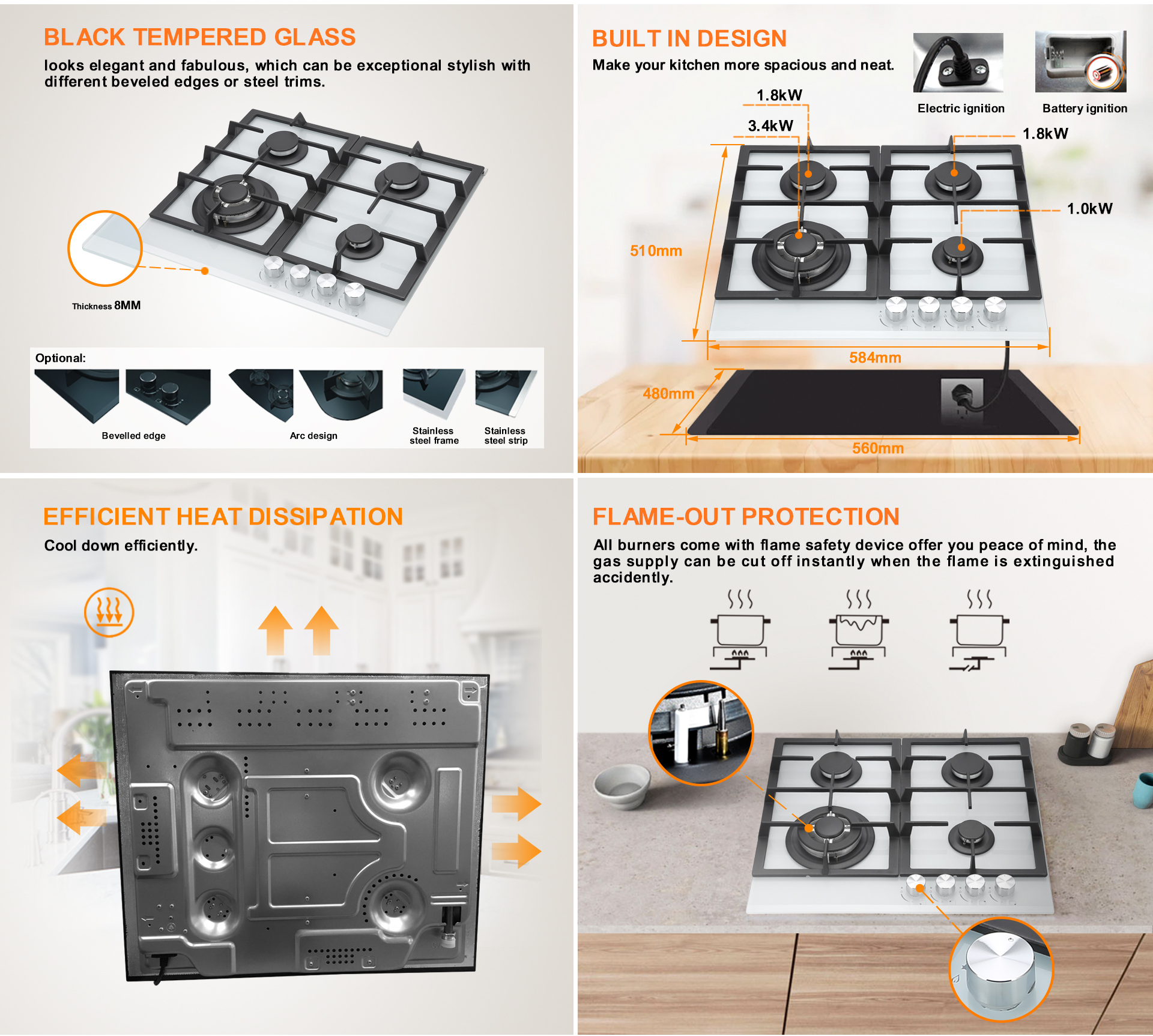 BLACK TEMPERED GLASS

looks elegant and fabulous, which can be exceptional stylish with different beveled edges or steel trims.

Thickness 8MM

Optional:

Bevelled edge

Arc design

Stainless steel frame

Stainless steel strip

BUILT IN DESIGN

Make your kitchen more spacious and neat.

Electric ignition

Battery ignition

1.8kW

3.4kW

1.8kW

1.0kW

510mm

584mm

480mm

560mm

EFFICIENT HEAT DISSIPATION

Cool down efficiently.

FLAME-OUT PROTECTION

All burners come with flame safety device offer you peace of mind, the gas supply can be cut off instantly when the flame is extinguished accidently.