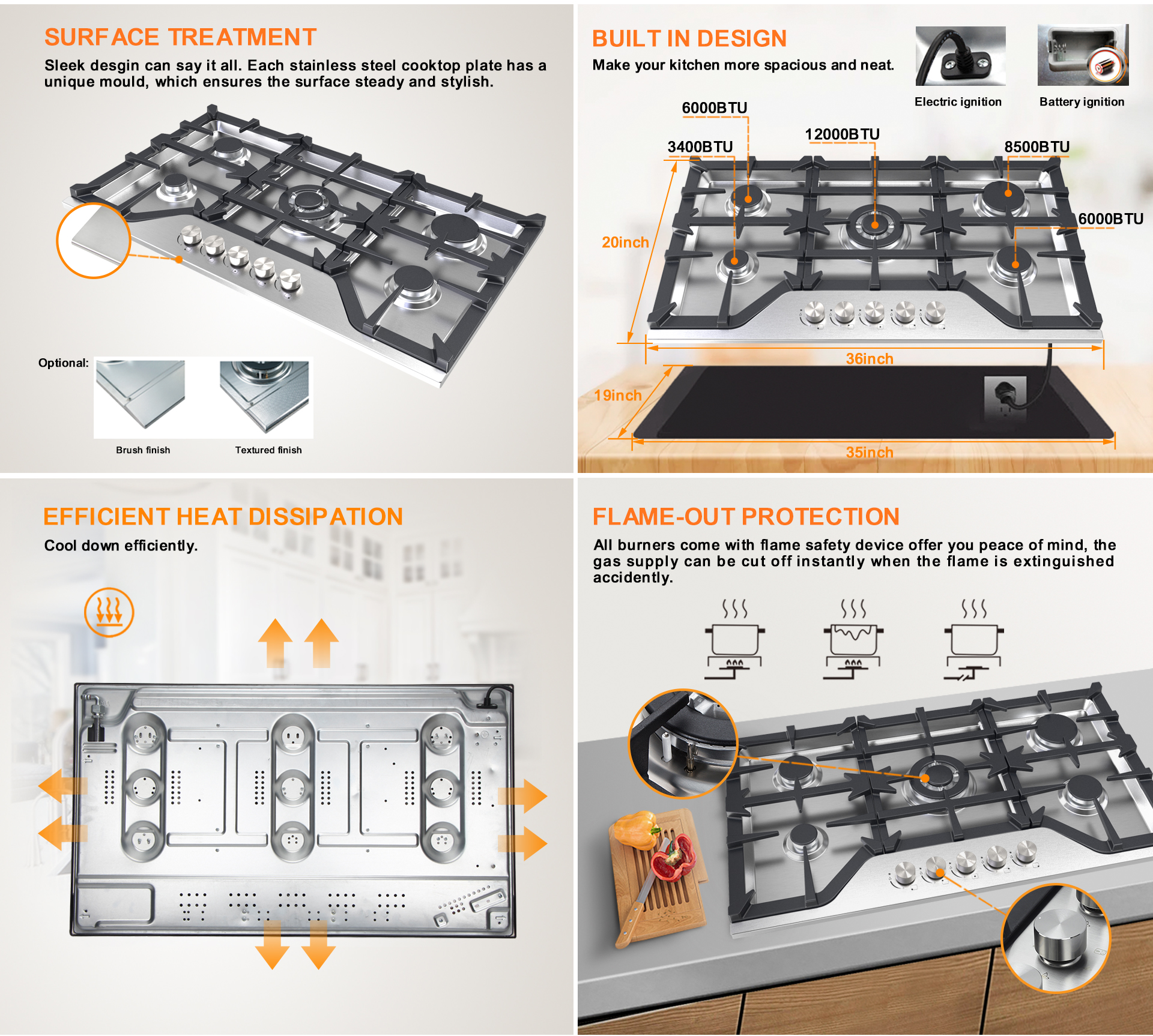 SURFACE TREATMENT

Sleek desgin can say it all. Each stainless steel cooktop plate has a unique mould, which ensures the surface steady and stylish.

Optional:

Brush finish

Textured finish

BUILT IN DESIGN

Make your kitchen more spacious and neat.

Electric ignition

Battery ignition

6000BTU

3400BTU

12000BTU

8500BTU

6000BTU

20inch

36inch

19inch

35inch

EFFICIENT HEAT DISSIPATION

Cool down efficiently.

FLAME-OUT PROTECTION

All burners come with flame safety device offer you peace of mind, the gas supply can be cut off instantly when the flame is extinguished accidently.