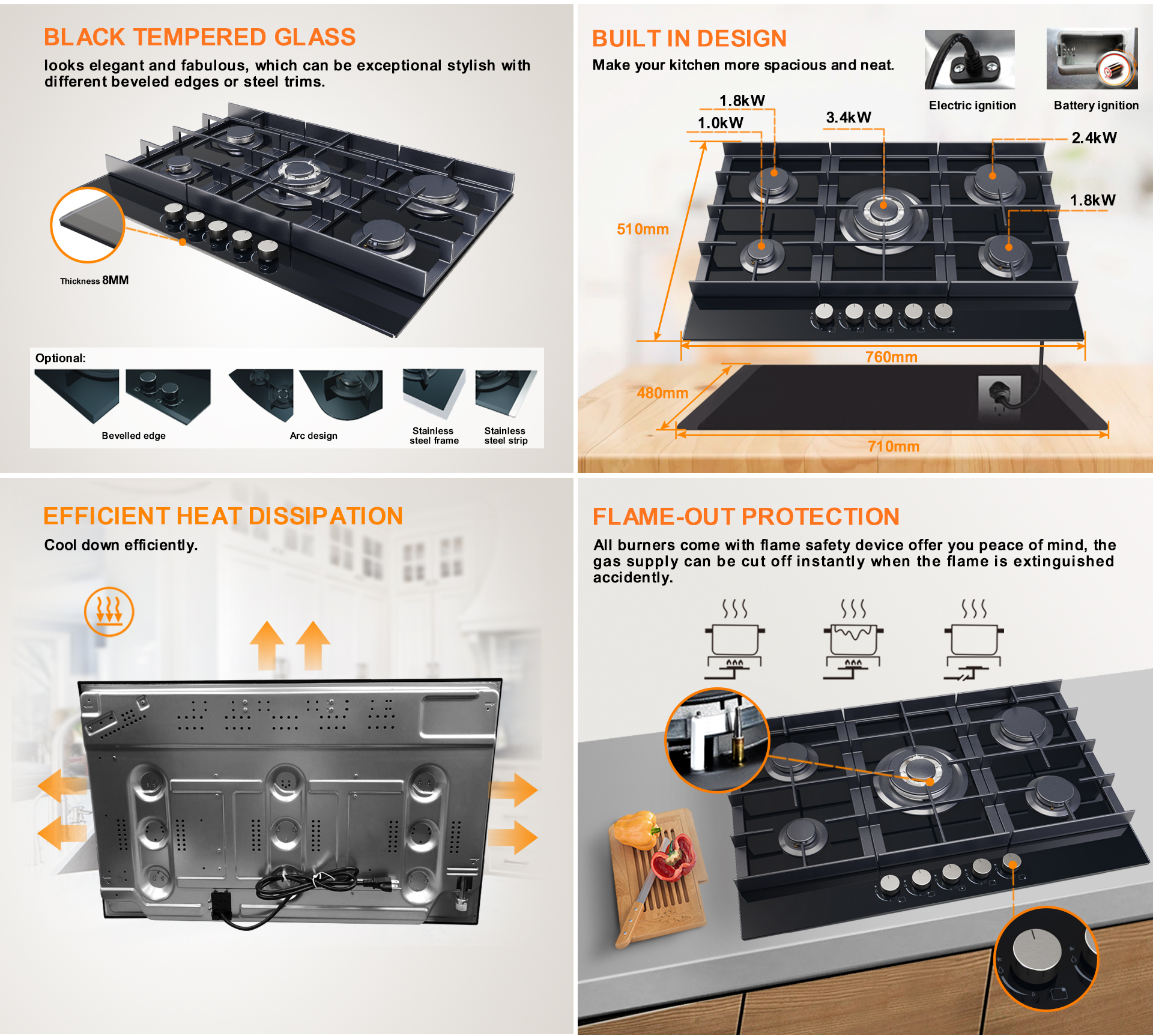 BLACK TEMPERED GLASS

looks elegant and fabulous, which can be exceptional stylish with different beveled edges or steel trims.

Thickness 8MM

Optional:

Bevelled edge

Arc design

Stainless steel frame

Stainless steel strip

BUILT IN DESIGN

Make your kitchen more spacious and neat.

Electric ignition

Battery ignition

1.8kW

1.0kW

3.4kW

2.4kW

1.8kW

510mm

760mm

480mm

710mm

EFFICIENT HEAT DISSIPATION

Cool down efficiently.

FLAME-OUT PROTECTION

All burners come with flame safety device offer you peace of mind, the gas supply can be cut off instantly when the flame is extinguished accidently.