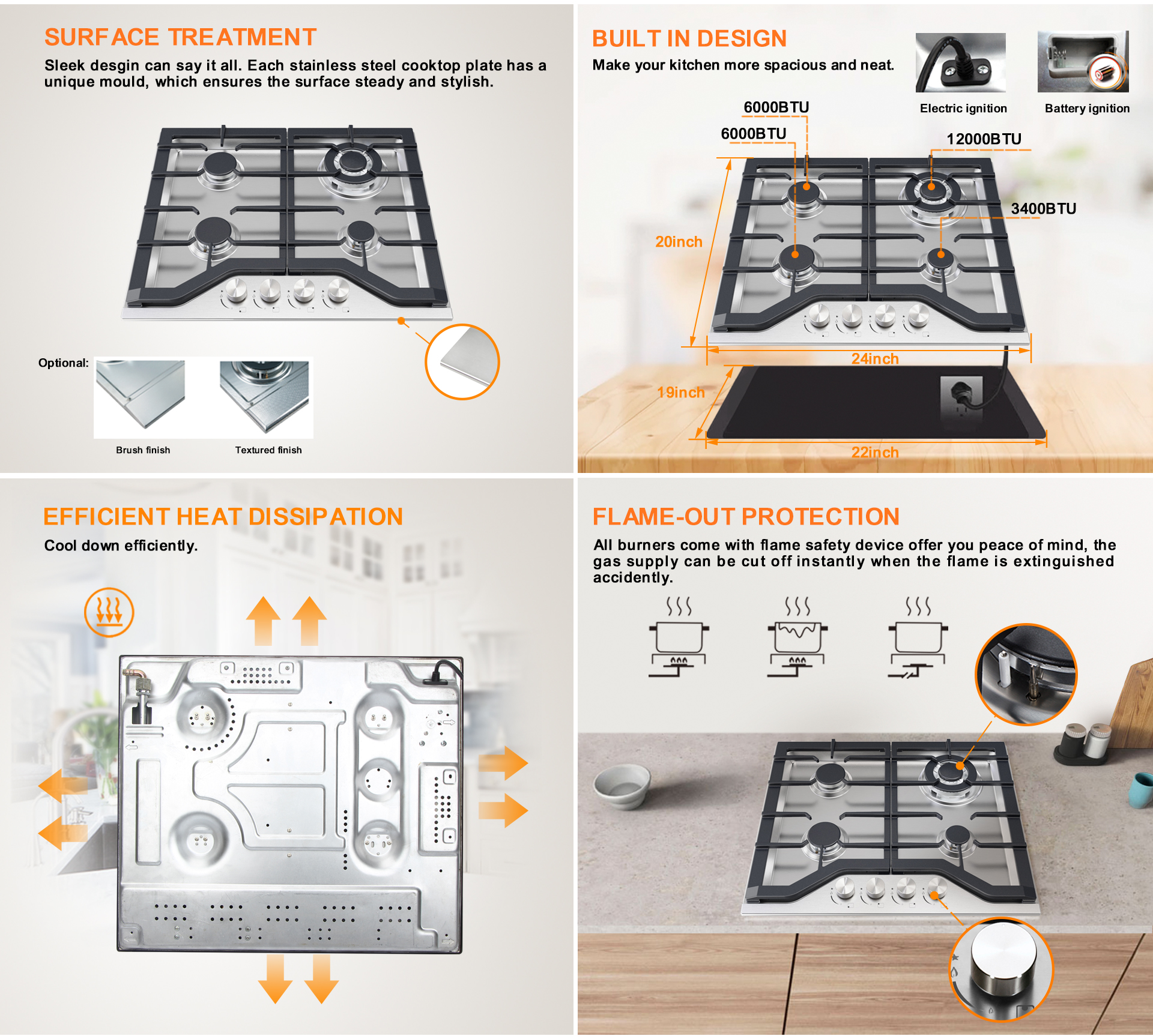 SURFACE TREATMENT

Sleek desgin can say it all. Each stainless steel cooktop plate has a unique mould, which ensures the surface steady and stylish.

Optional:

Brush finish

Textured finish

BUILT IN DESIGN

Make your kitchen more spacious and neat.

Electric ignition

Battery ignition

6000BTU

6000BTU

12000BTU

3400BTU

20inch

24inch

19inch

22inch

EFFICIENT HEAT DISSIPATION

Cool down efficiently.

FLAME-OUT PROTECTION

All burners come with flame safety device offer you peace of mind, the gas supply can be cut off instantly when the flame is extinguished accidently.