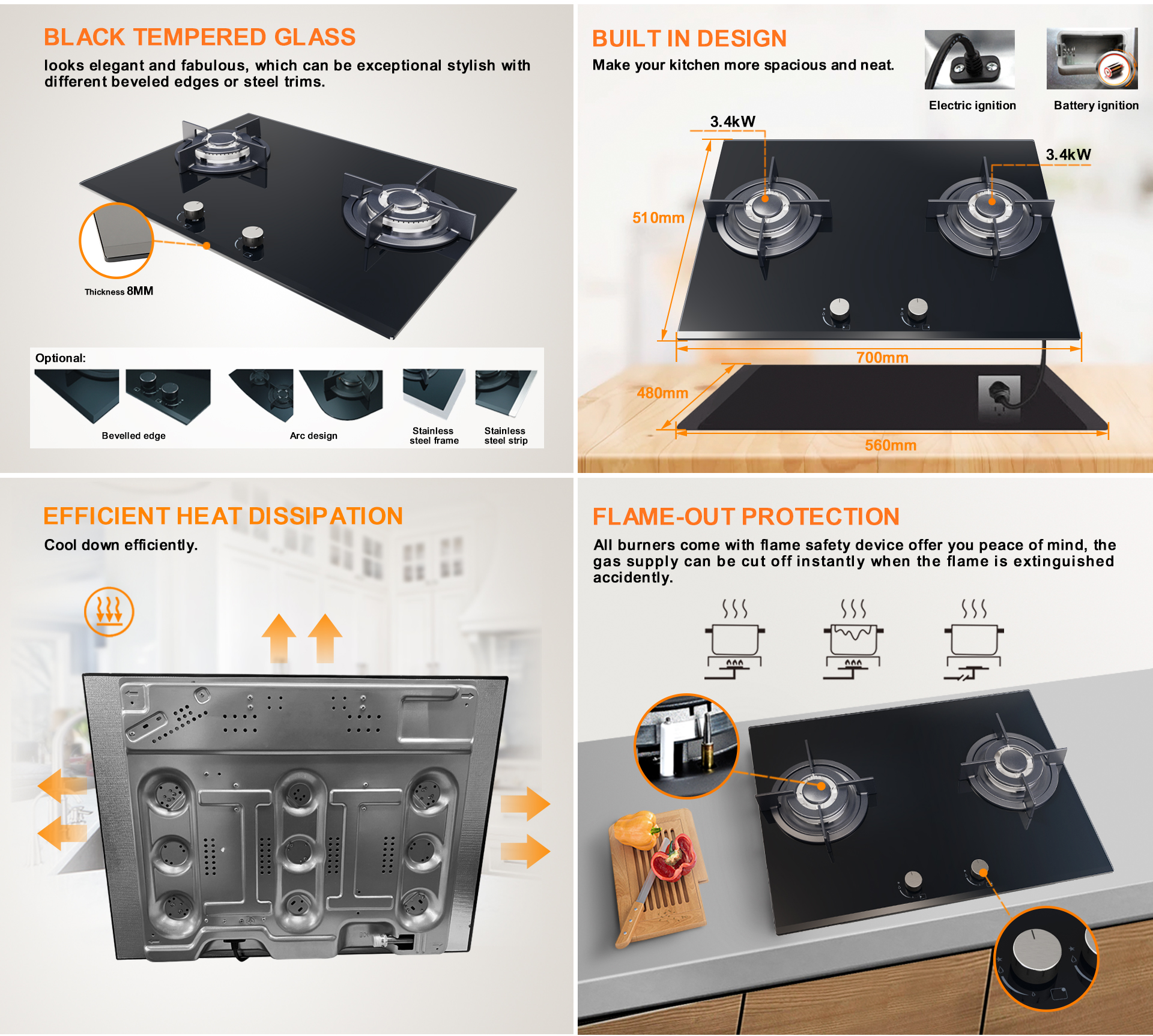 BLACK TEMPERED GLASS

looks elegant and fabulous, which can be exceptional stylish with different beveled edges or steel trims.

Thickness 8MM

Optional:

Bevelled edge

Arc design

Stainless steel frame

Stainless steel strip

BUILT IN DESIGN

Make your kitchen more spacious and neat.

Electric ignition

Battery ignition

3.4kW

3.4kW

510mm

700mm

480mm

560mm

EFFICIENT HEAT DISSIPATION

Cool down efficiently.

FLAME-OUT PROTECTION

All burners come with flame safety device offer you peace of mind, the gas supply can be cut off instantly when the flame is extinguished accidently.