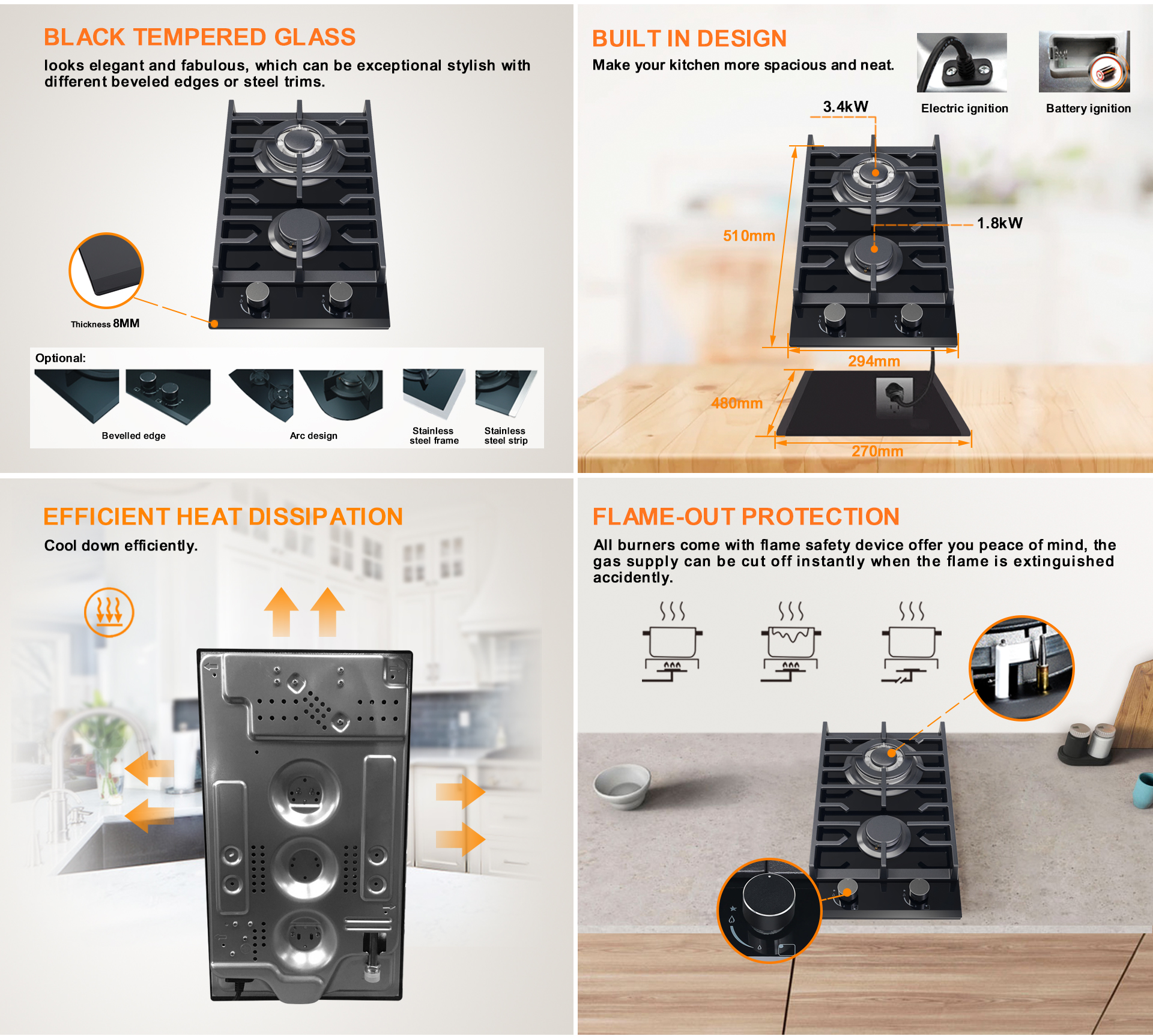 BLACK TEMPERED GLASS

looks elegant and fabulous, which can be exceptional stylish with different beveled edges or steel trims.

Thickness 8MM

Optional:

Bevelled edge

Arc design

Stainless steel frame

Stainless steel strip

BUILT IN DESIGN

Make your kitchen more spacious and neat.

Electric ignition

Battery ignition

3.4kW

1.8kW

510mm

294mm

480mm

270mm

EFFICIENT HEAT DISSIPATION

Cool down efficiently.

FLAME-OUT PROTECTION

All burners come with flame safety device offer you peace of mind, the gas supply can be cut off instantly when the flame is extinguished accidently.