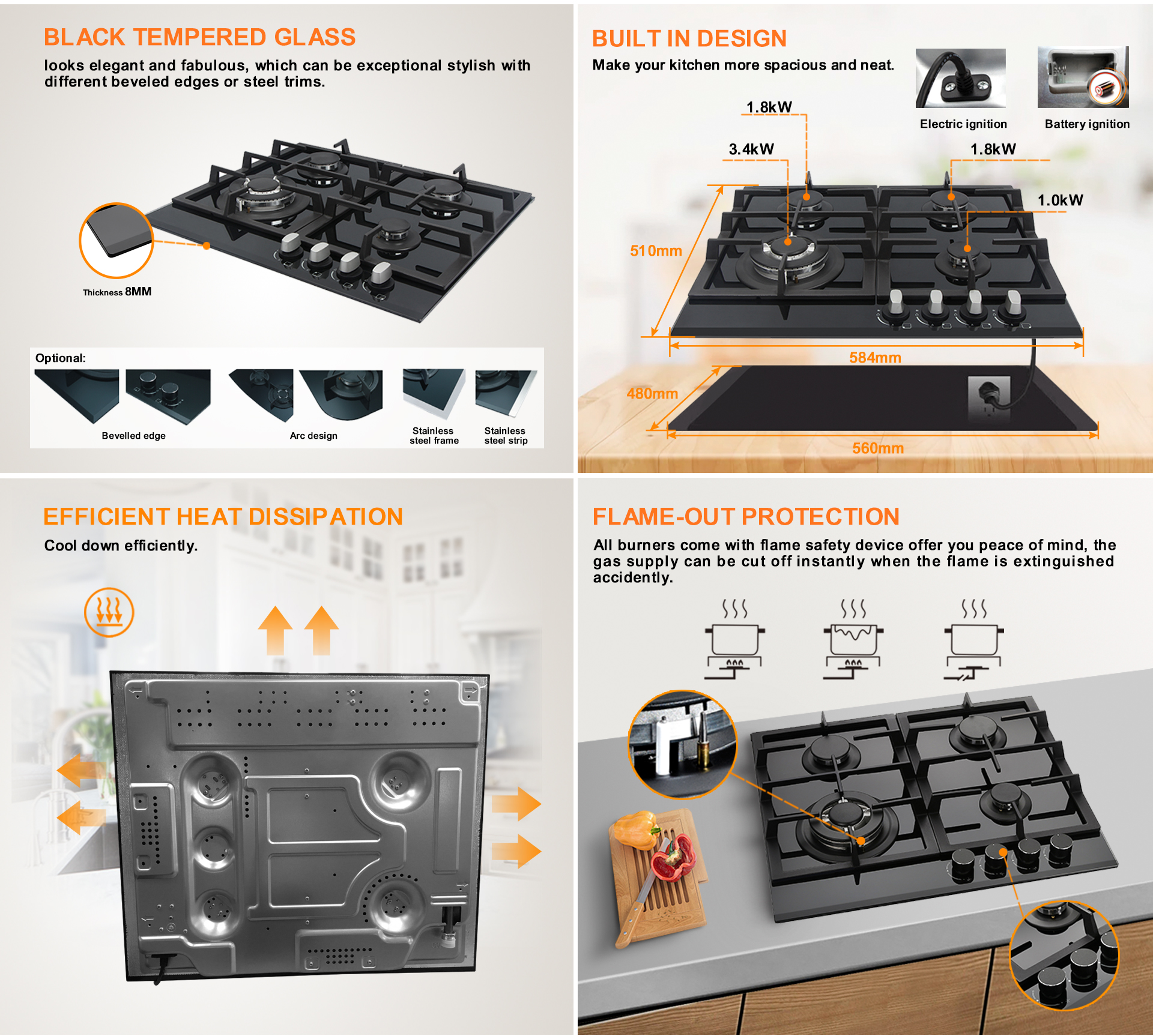 BLACK TEMPERED GLASS

looks elegant and fabulous, which can be exceptional stylish with different beveled edges or steel trims.

Thickness 8MM

Optional:

Bevelled edge

Arc design

Stainless steel frame

Stainless steel strip

BUILT IN DESIGN

Make your kitchen more spacious and neat.

Electric ignition

Battery ignition

1.8kW

3.4kW

1.8kW

1.0kW

510mm

584mm

480mm

560mm

EFFICIENT HEAT DISSIPATION

Cool down efficiently.

FLAME-OUT PROTECTION

All burners come with flame safety device offer you peace of mind, the gas supply can be cut off instantly when the flame is extinguished accidently.