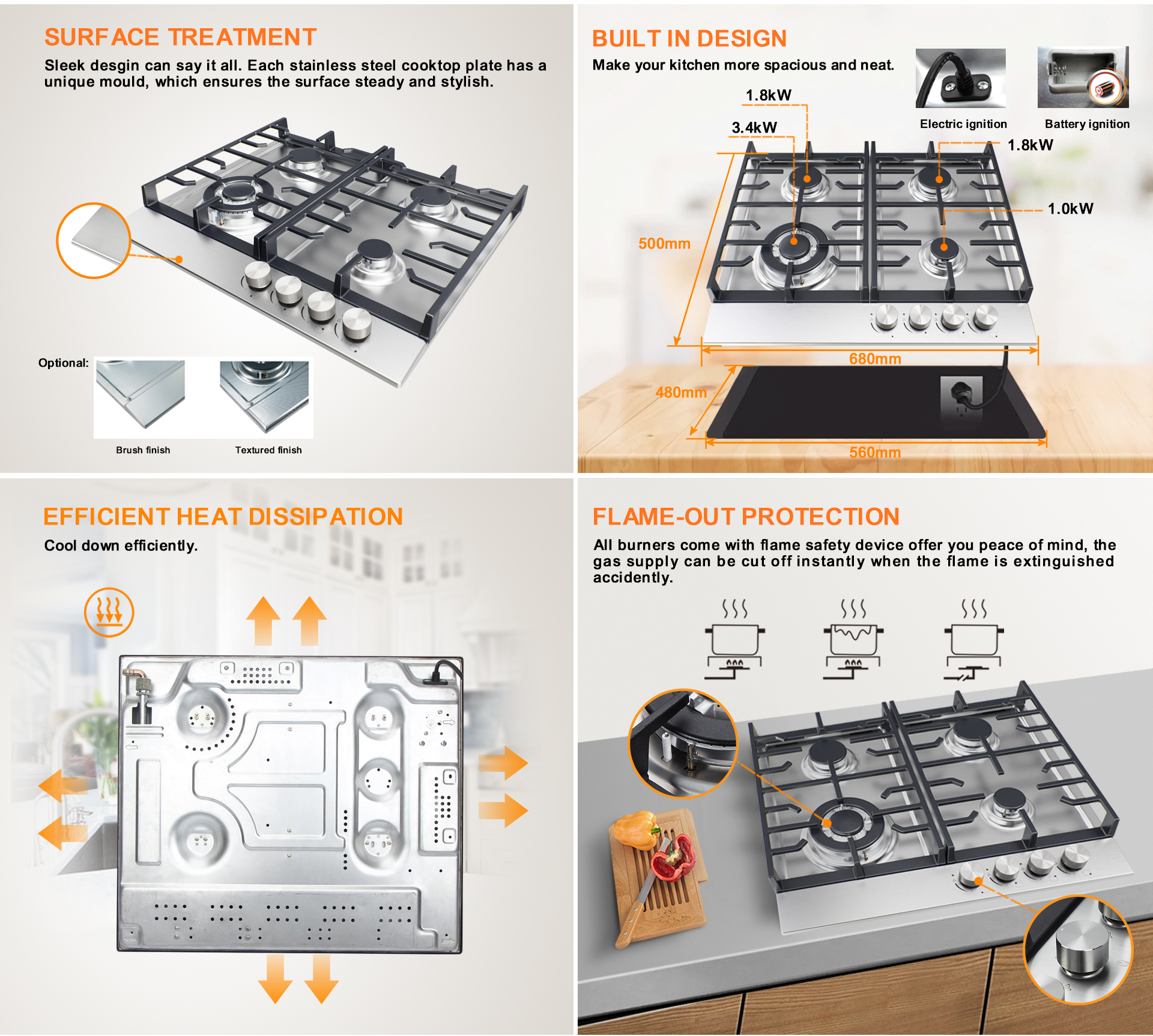 SURFACE TREATMENT

Sleek desgin can say it all. Each stainless steel cooktop plate has a unique mould, which ensures the surface steady and stylish.

Optional:

Brush finish

Textured finish

BUILT IN DESIGN

Make your kitchen more spacious and neat.

Electric ignition

Battery ignition

1.8kW

3.4kW

1.8kW

1.0kW

500mm

680mm

480mm

560mm

EFFICIENT HEAT DISSIPATION

Cool down efficiently.

FLAME-OUT PROTECTION

All burners come with flame safety device offer you peace of mind, the gas supply can be cut off instantly when the flame is extinguished accidently.