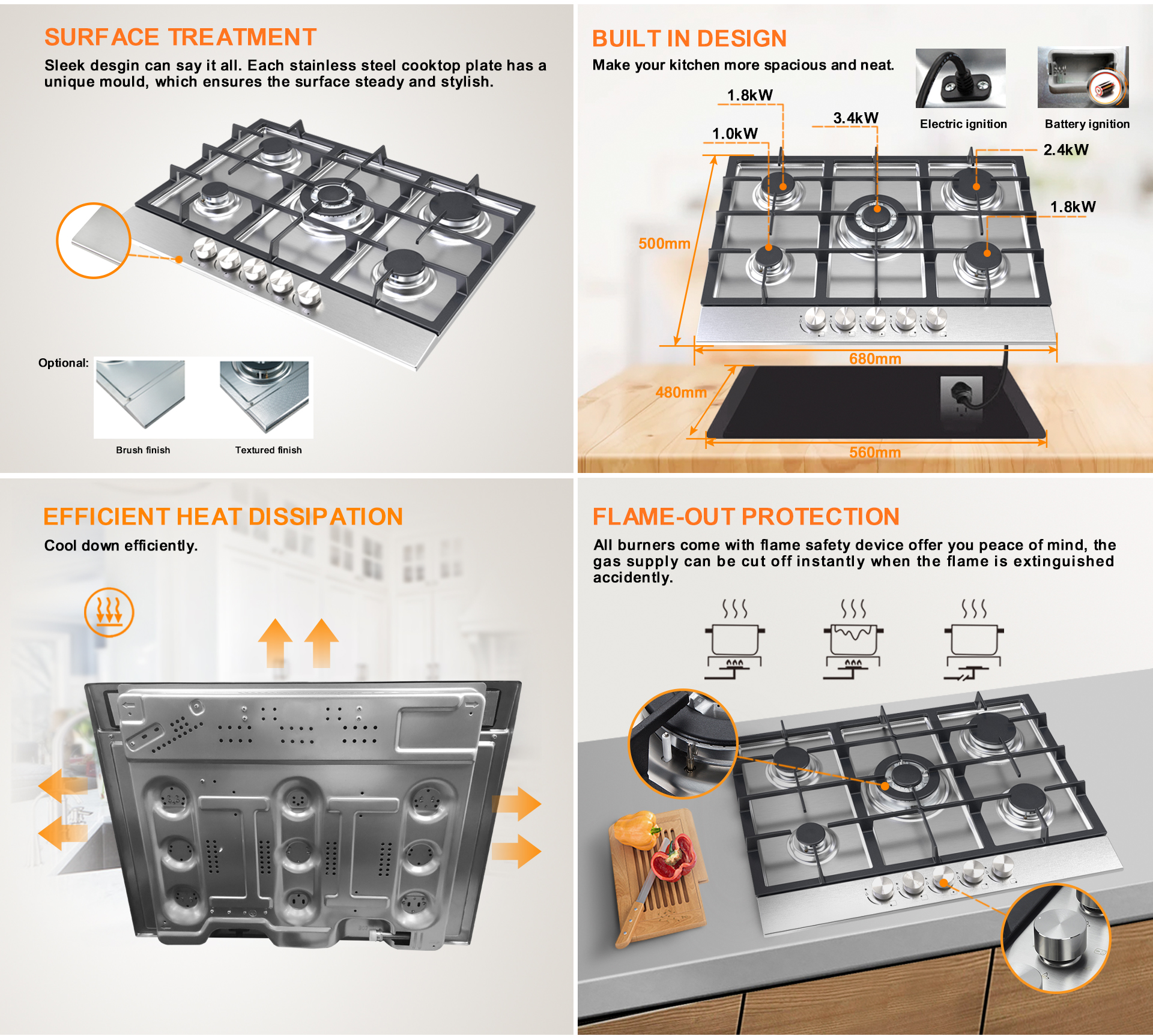 SURFACE TREATMENT

Sleek desgin can say it all. Each stainless steel cooktop plate has a unique mould, which ensures the surface steady and stylish.

Optional:

Brush finish

Textured finish

BUILT IN DESIGN

Make your kitchen more spacious and neat.

Electric ignition

Battery ignition

1.8kW

3.4kW

1.0kW

2.4kW

1.8kW

500mm

680mm

480mm

560mm

EFFICIENT HEAT DISSIPATION

Cool down efficiently.

FLAME-OUT PROTECTION

All burners come with flame safety device offer you peace of mind, the gas supply can be cut off instantly when the flame is extinguished accidently.