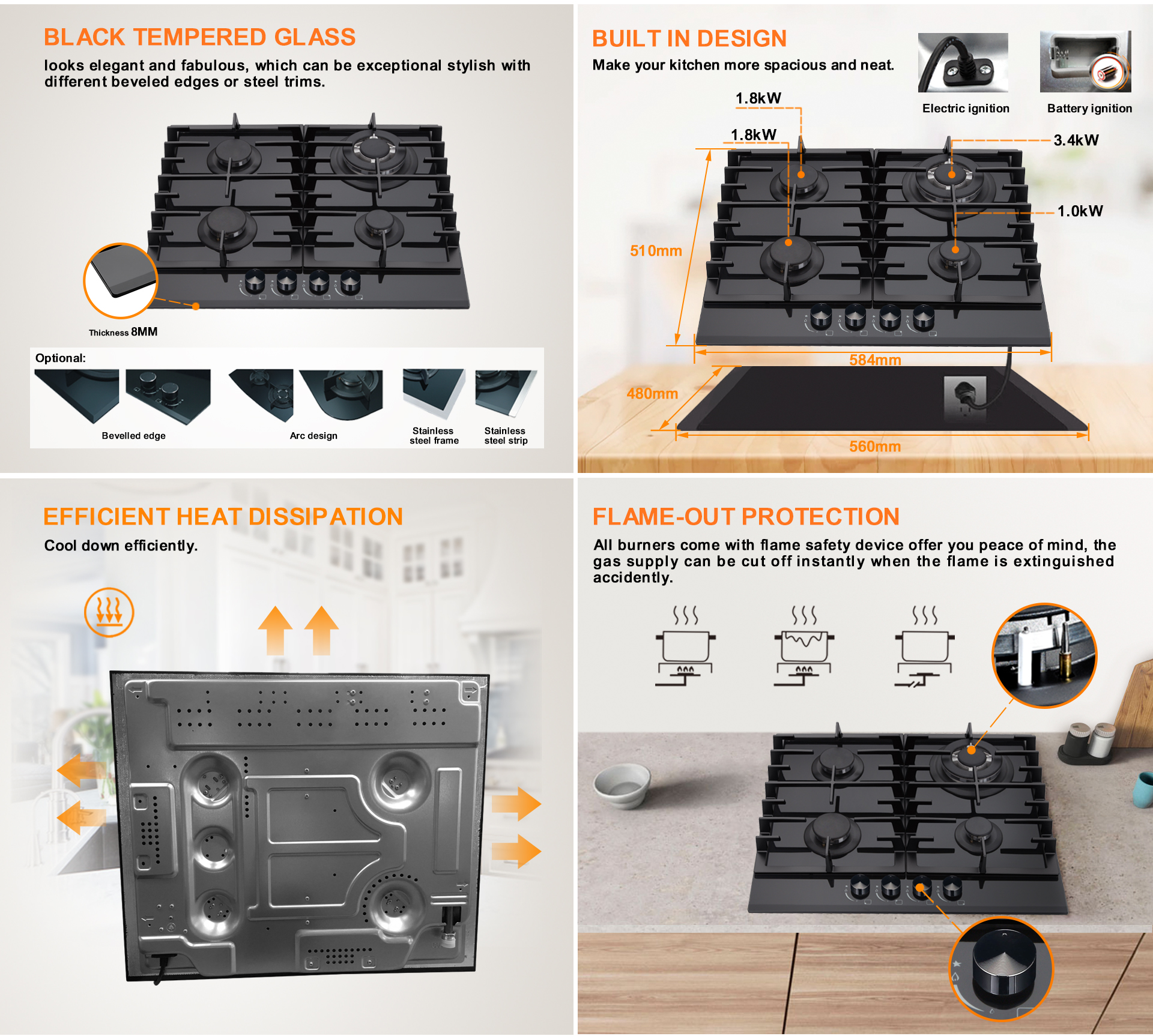 BLACK TEMPERED GLASS

looks elegant and fabulous, which can be exceptional stylish with different beveled edges or steel trims.

Thickness 8MM

Optional:

Bevelled edge

Arc design

Stainless steel frame

Stainless steel strip

BUILT IN DESIGN

Make your kitchen more spacious and neat.

Electric ignition

Battery ignition

1.8kW

1.8kW

3.4kW

1.0kW

510mm

584mm

480mm

560mm

EFFICIENT HEAT DISSIPATION

Cool down efficiently.

FLAME-OUT PROTECTION

All burners come with flame safety device offer you peace of mind, the gas supply can be cut off instantly when the flame is extinguished accidently.