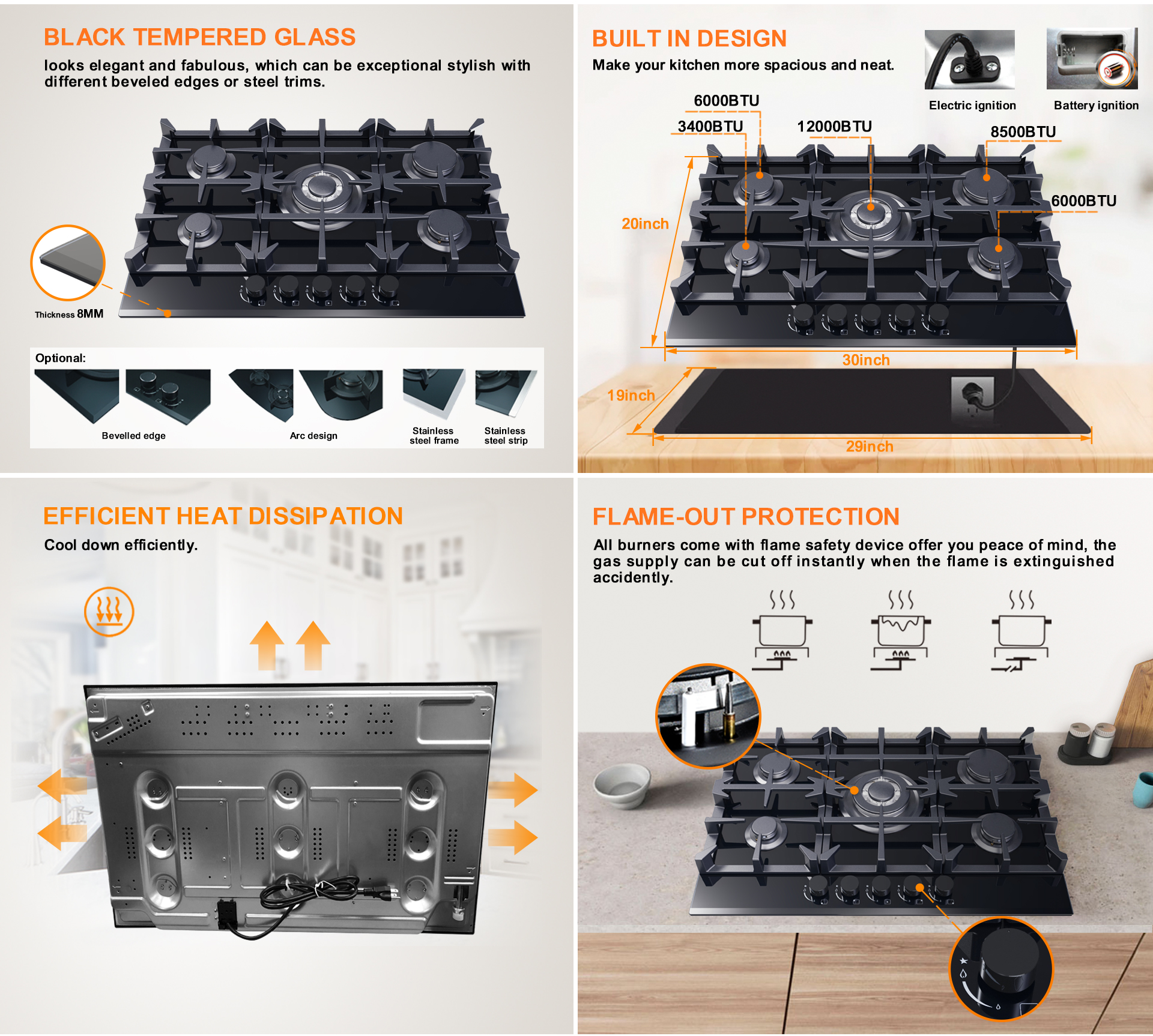 BLACK TEMPERED GLASS

looks elegant and fabulous, which can be exceptional stylish with different beveled edges or steel trims.

Thickness 8MM

Optional:

Bevelled edge

Arc design

Stainless steel frame

Stainless steel strip

BUILT IN DESIGN

Make your kitchen more spacious and neat.

Electric ignition

Battery ignition

6000BTU

3400BTU

12000BTU

8500BTU

6000BTU

20inch

30inch

19inch

29inch

EFFICIENT HEAT DISSIPATION

Cool down efficiently.

FLAME-OUT PROTECTION

All burners come with flame safety device offer you peace of mind, the gas supply can be cut off instantly when the flame is extinguished accidently.