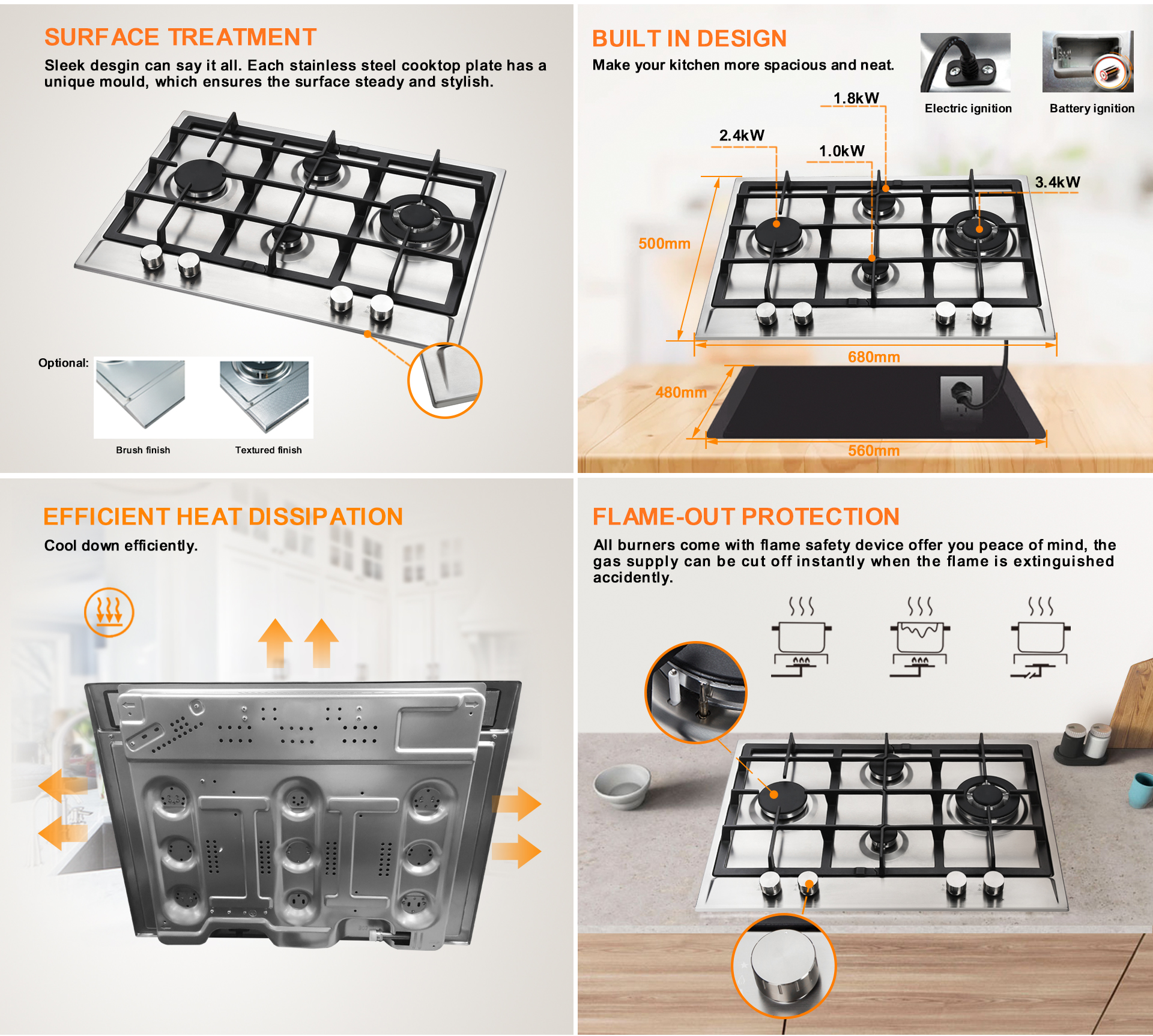 SURFACE TREATMENT

Sleek desgin can say it all. Each stainless steel cooktop plate has a unique mould, which ensures the surface steady and stylish.

Optional:

Brush finish

Textured finish

BUILT IN DESIGN

Make your kitchen more spacious and neat.

Electric ignition

Battery ignition

1.8kW

2.4kW

1.0kW

3.4kW

500mm

680mm

480mm

560mm

EFFICIENT HEAT DISSIPATION

Cool down efficiently.

FLAME-OUT PROTECTION

All burners come with flame safety device offer you peace of mind, the gas supply can be cut off instantly when the flame is extinguished accidently.