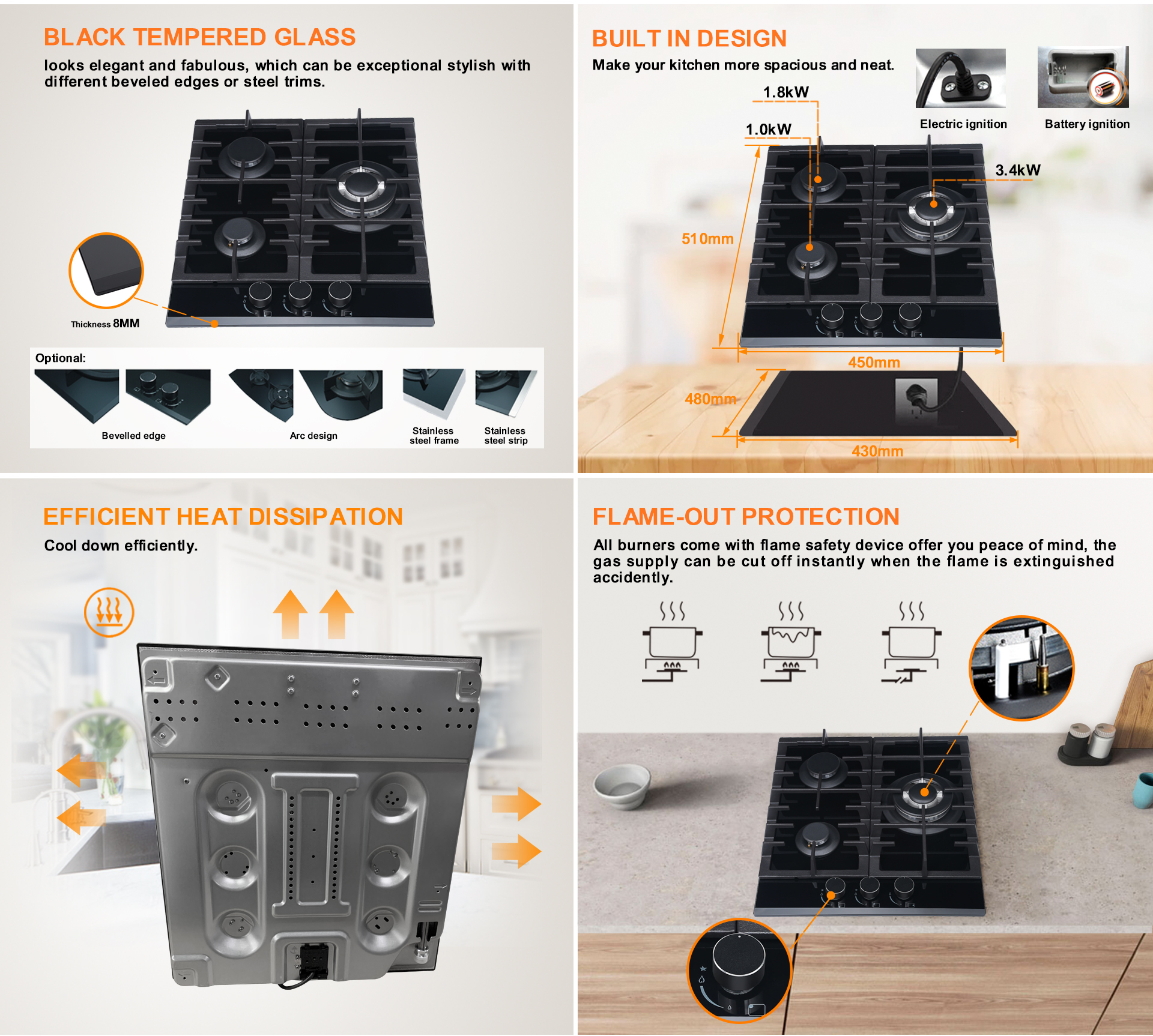 BLACK TEMPERED GLASS

looks elegant and fabulous, which can be exceptional stylish with different beveled edges or steel trims.

Thickness 8MM

Optional:

Bevelled edge

Arc design

Stainless steel frame

Stainless steel strip

BUILT IN DESIGN

Make your kitchen more spacious and neat.

Electric ignition

Battery ignition

1.8kW

1.0kW

3.4kW

510mm

450mm

480mm

430mm

EFFICIENT HEAT DISSIPATION

Cool down efficiently.

FLAME-OUT PROTECTION

All burners come with flame safety device offer you peace of mind, the gas supply can be cut off instantly when the flame is extinguished accidently.